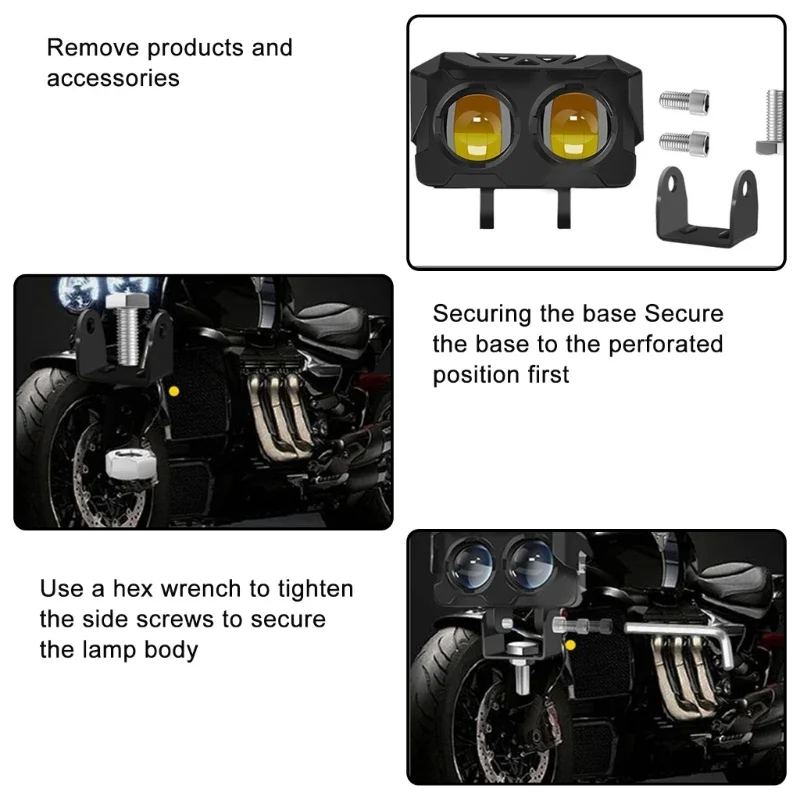 Remove products and accessories

Securing the base Secure the base to the perforated position first

Use a hex wrench to tighten the side screws to secure the lamp body