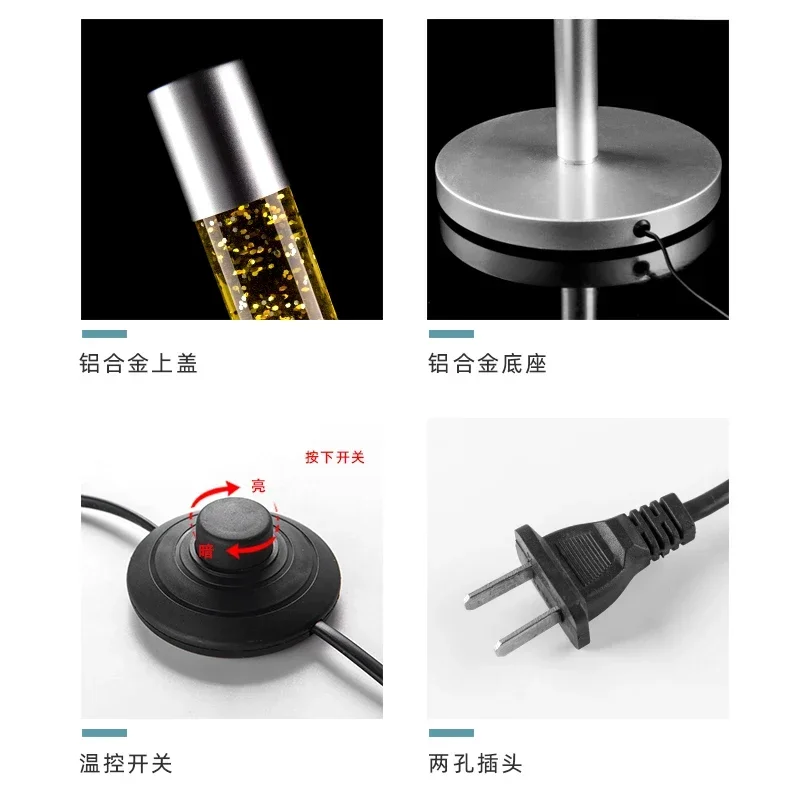 铝合金上盖

铝合金底座

按下开关

亮

暗

温控开关

两孔插头