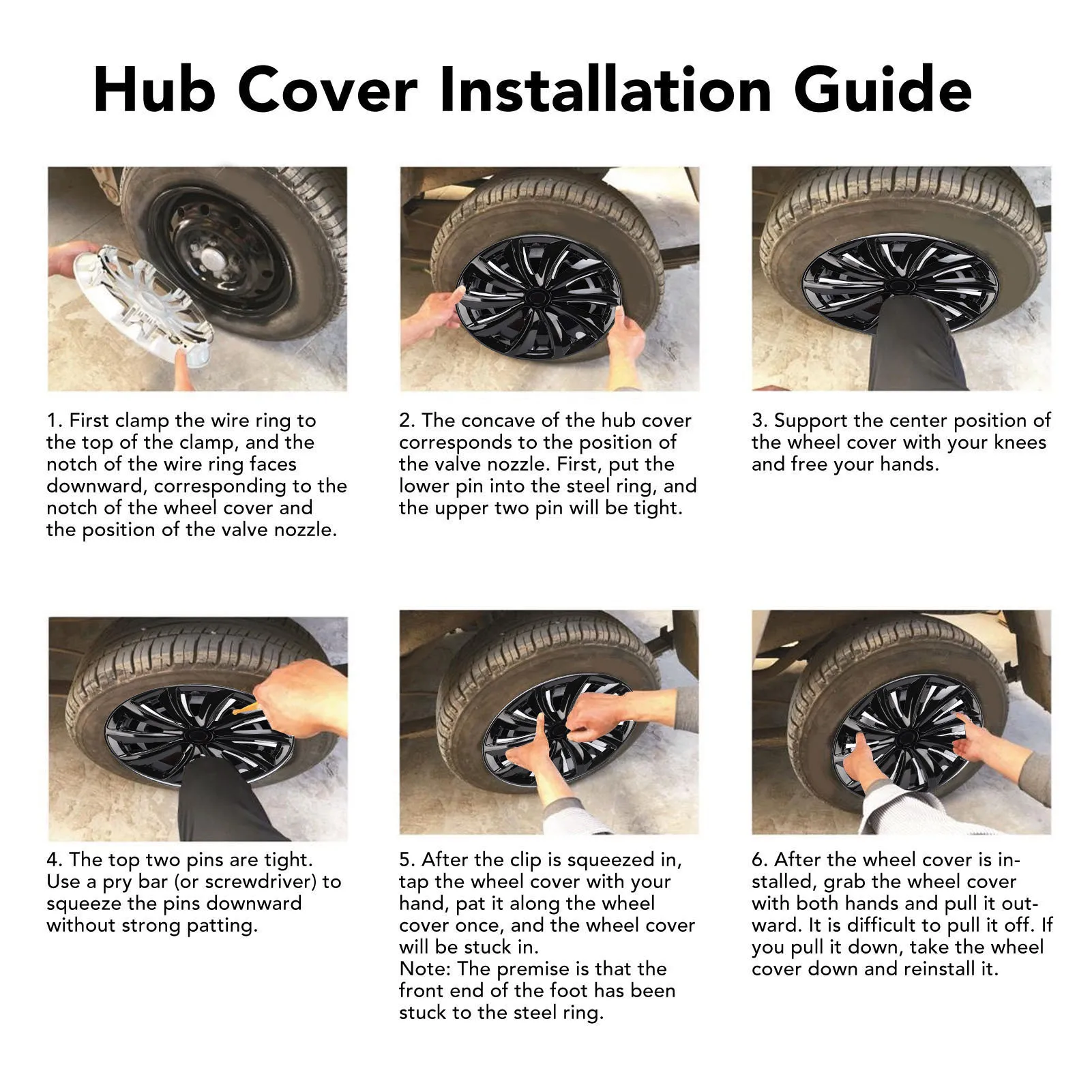 Hub Cover Installation Guide

1. First clamp the wire ring to the top of the clamp, and the notch of the wire ring faces downward, corresponding to the notch of the wheel cover and the position of the valve nozzle.

2. The concave of the hub cover corresponds to the position of the valve nozzle. First, put the lower pin into the steel ring, and the upper two pin will be tight.

3. Support the center position of the wheel cover with your knees and free your hands.

4. The top two pins are tight. Use a pry bar (or screwdriver) to squeeze the pins downward without strong patting.

5. After the clip is squeezed in, tap the wheel cover with your hand, pat it along the wheel cover once, and the wheel cover will be stuck in.
Note: The premise is that the front end of the foot has been stuck to the steel ring.

6. After the wheel cover is installed, grab the wheel cover with both hands and pull it outward. It is difficult to pull it off. If you pull it down, take the wheel cover down and reinstall it.