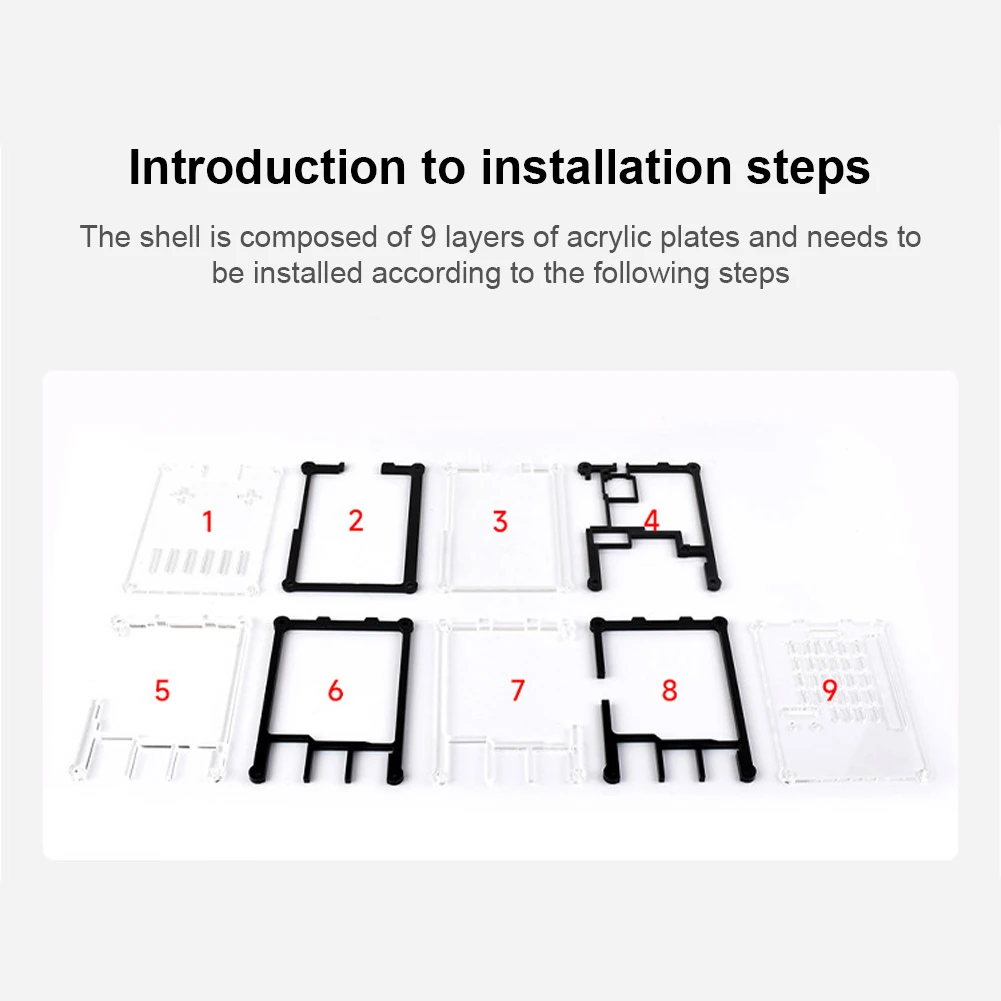 Introduction to installation steps

The shell is composed of 9 layers of acrylic plates and needs to be installed according to the following steps

1 2 3 4

5 6 7 8 9