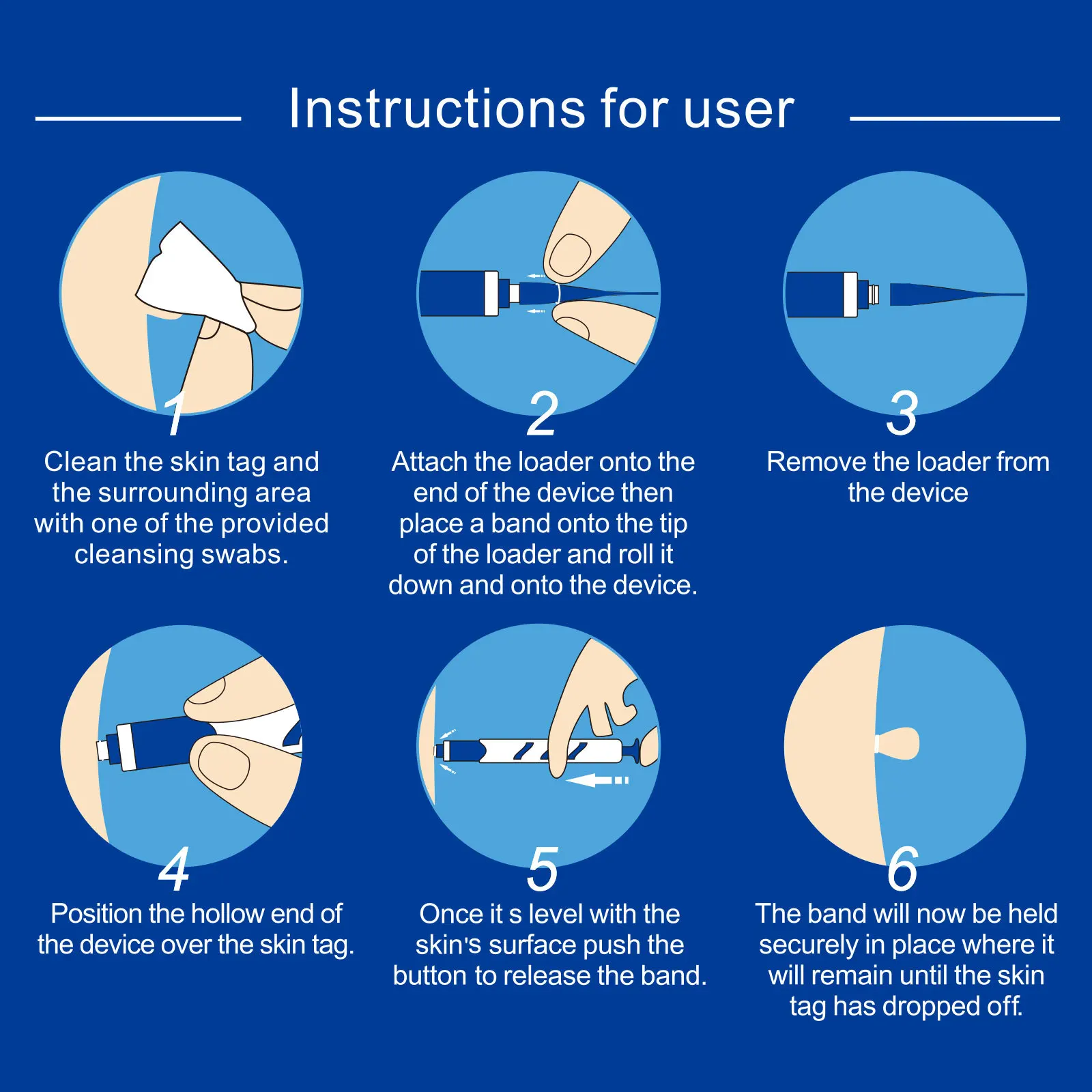 Instructions for user

1
Clean the skin tag and the surrounding area with one of the provided cleansing swabs.

2
Attach the loader onto the end of the device then place a band onto the tip of the loader and roll it down and onto the device.

3
Remove the loader from the device

4
Position the hollow end of the device over the skin tag.

5
Once it s level with the skin's surface push the button to release the band.

6
The band will now be held securely in place where it will remain until the skin tag has dropped off.