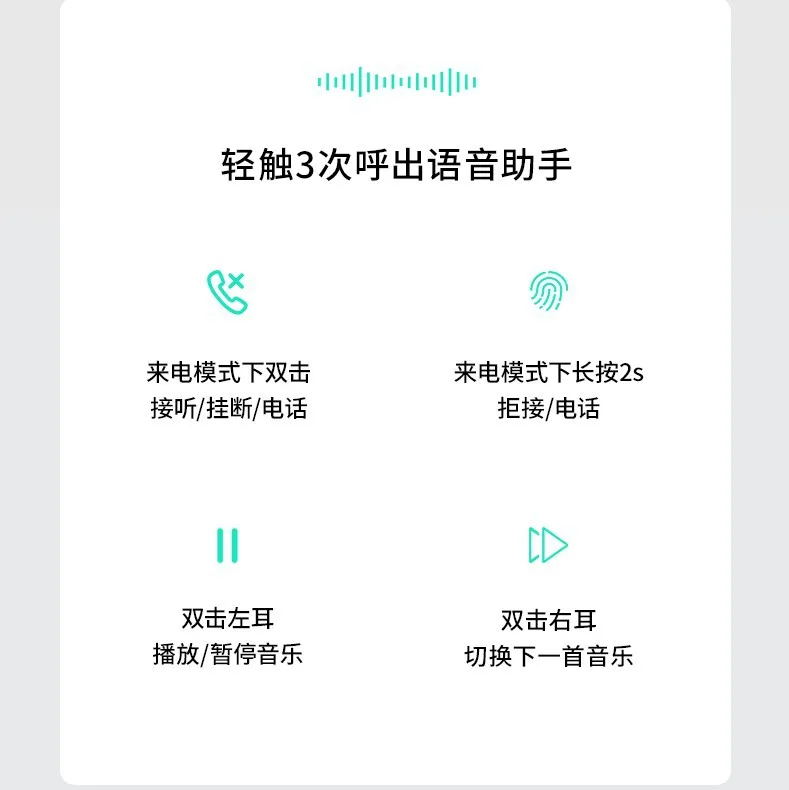 轻触3次呼出语音助手

来电模式下双击
接听/挂断/电话

来电模式下长按2s
拒接/电话

双击左耳
播放/暂停音乐

双击右耳
切换下一首音乐