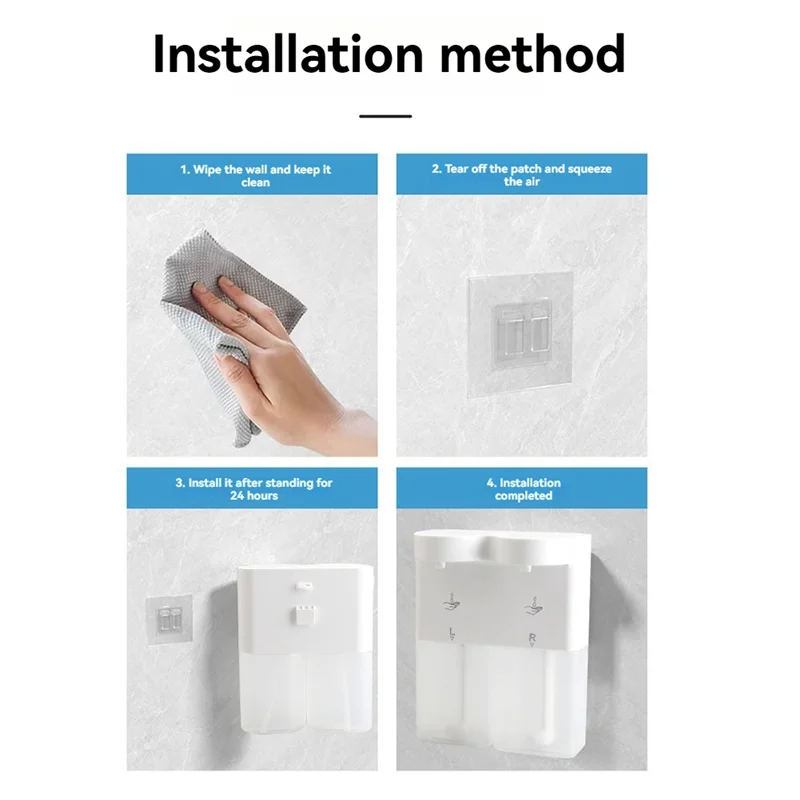 Installation method

1. Wipe the wall and keep it clean

2. Tear off the patch and squeeze the air

3. Install it after standing for 24 hours

4. Installation completed

L

R