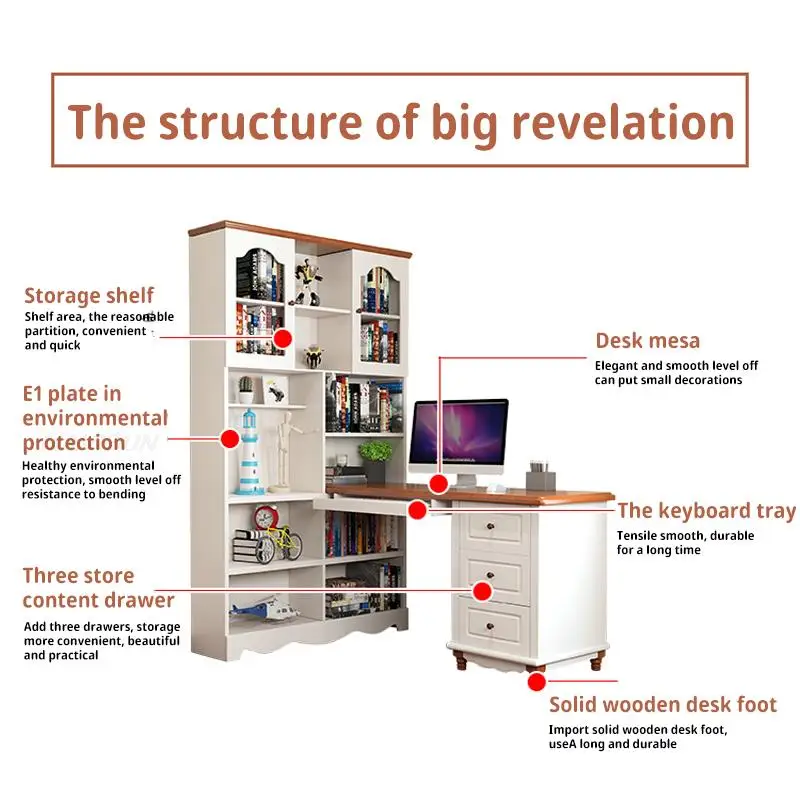 The structure of big revelation

Storage shelf
Shelf area, the reasonable partition, convenient and quick

E1 plate in environmental protection
Healthy environmental protection, smooth level off resistance to bending

Three store content drawer
Add three drawers, storage more convenient, beautiful and practical

Desk mesa
Elegant and smooth level off can put small decorations

The keyboard tray
Tensile smooth, durable for a long time

Solid wooden desk foot
Import solid wooden desk foot, useA long and durable