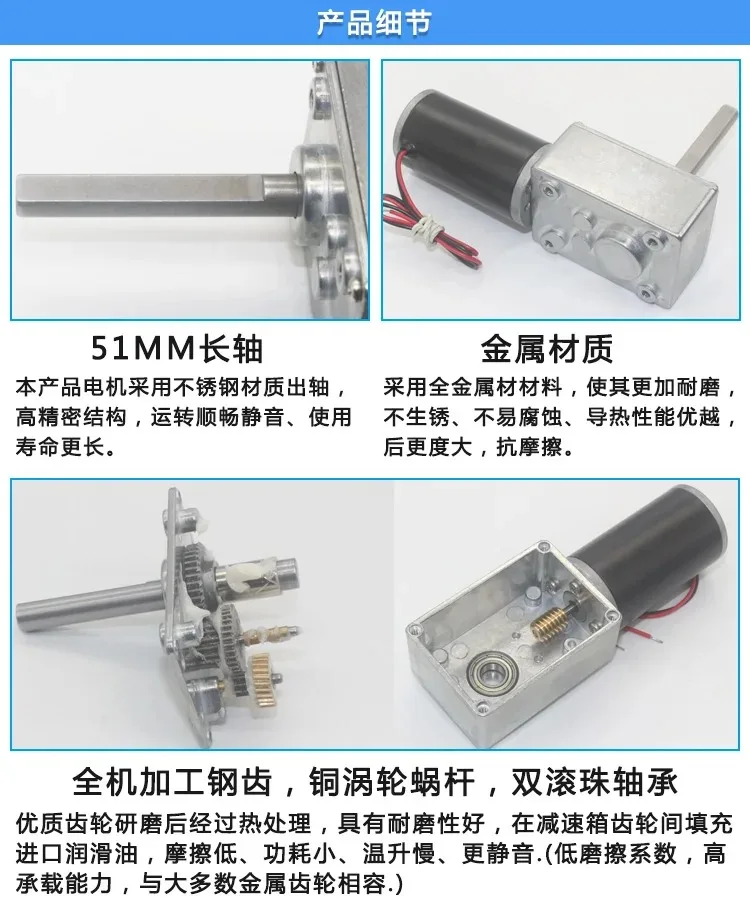 产品细节

51MM长轴

本产品电机采用不锈钢材质出轴，高精密结构，运转顺畅静音、使用寿命更长。

金属材质

采用全金属材材料，使其更加耐磨，不生锈、不易腐蚀、导热性能优越，后更度大，抗摩擦。

全机加工钢齿，铜涡轮蜗杆，双滚珠轴承

优质齿轮研磨后经过热处理，具有耐磨性好，在减速箱齿轮间填充进口润滑油，摩擦低、功耗小、温升慢、更静音.(低磨擦系数，高承载能力，与大多数金属齿轮相容.)