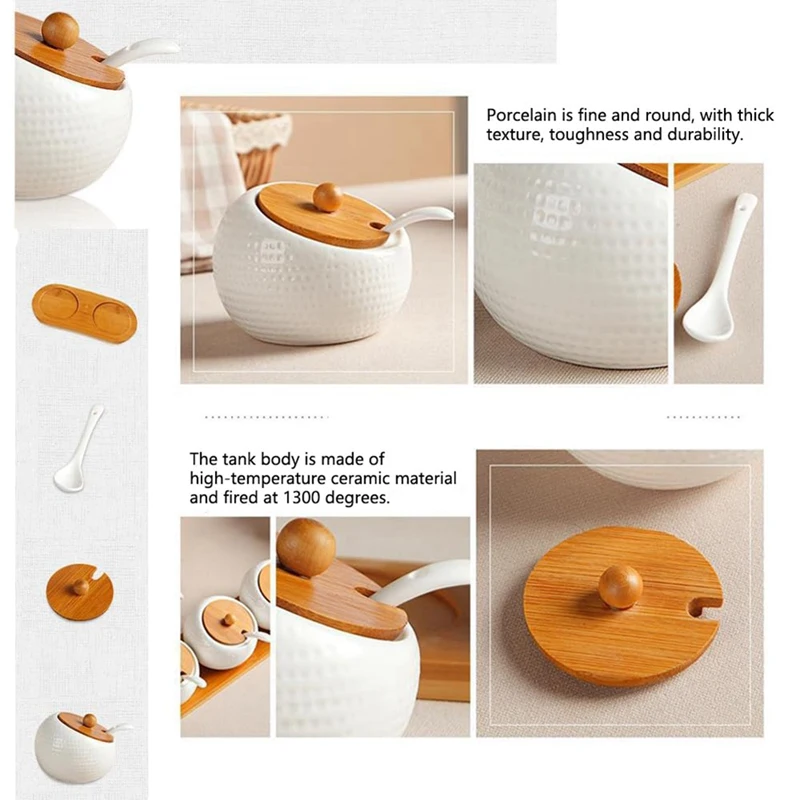 Porcelain is fine and round, with thick texture, toughness and durability.

The tank body is made of high-temperature ceramic material and fired at 1300 degrees.