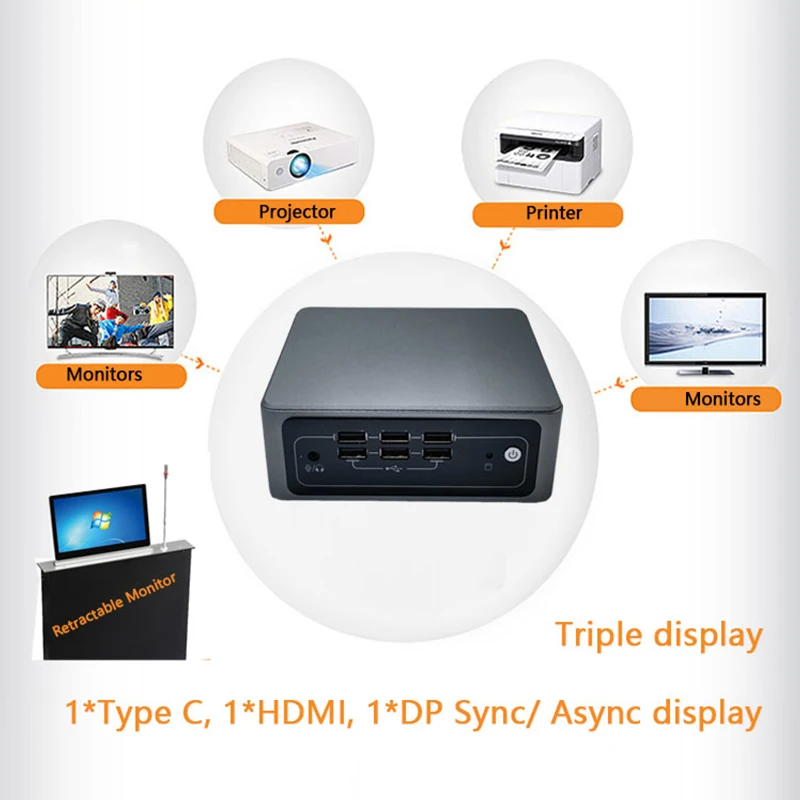 Projector

Printer

Monitors

Monitors

Retractable Monitor

Triple display

1*Type C, 1*HDMI, 1*DP Sync/ Async display