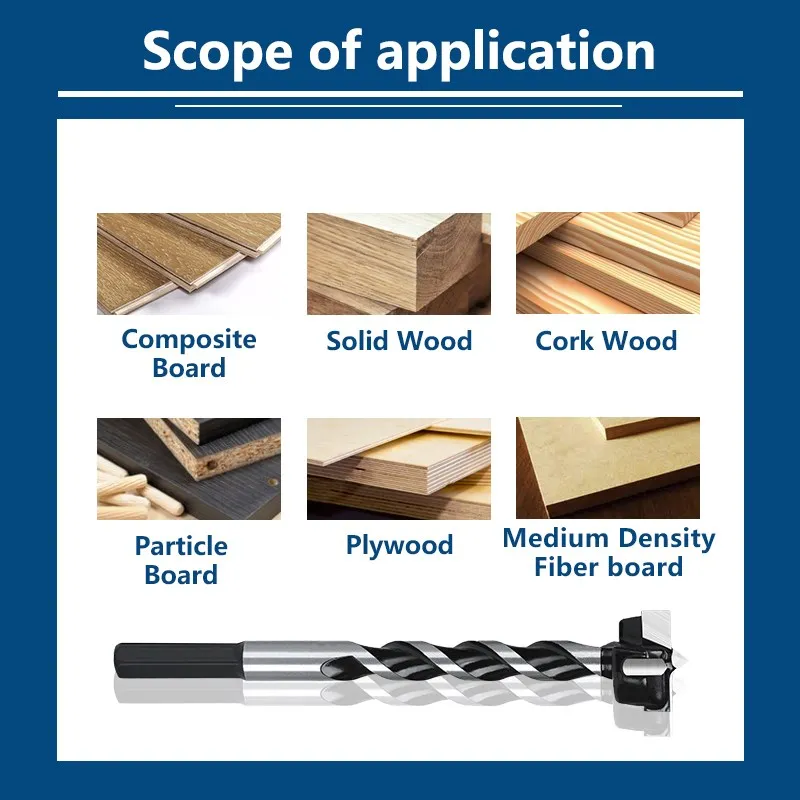 Scope of application

Composite Board

Solid Wood

Cork Wood

Particle Board

Plywood

Medium Density Fiber board