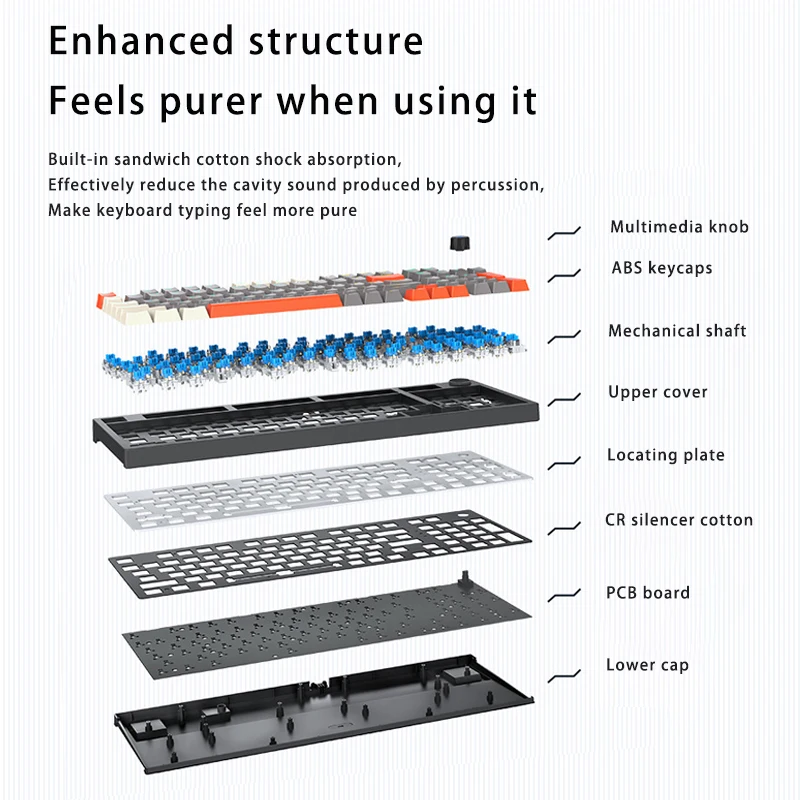 Enhanced structure
Feels purer when using it

Built-in sandwich cotton shock absorption,
Effectively reduce the cavity sound produced by percussion,
Make keyboard typing feel more pure

Multimedia knob

ABS keycaps

Mechanical shaft

Upper cover

Locating plate

CR silencer cotton

PCB board

Lower cap