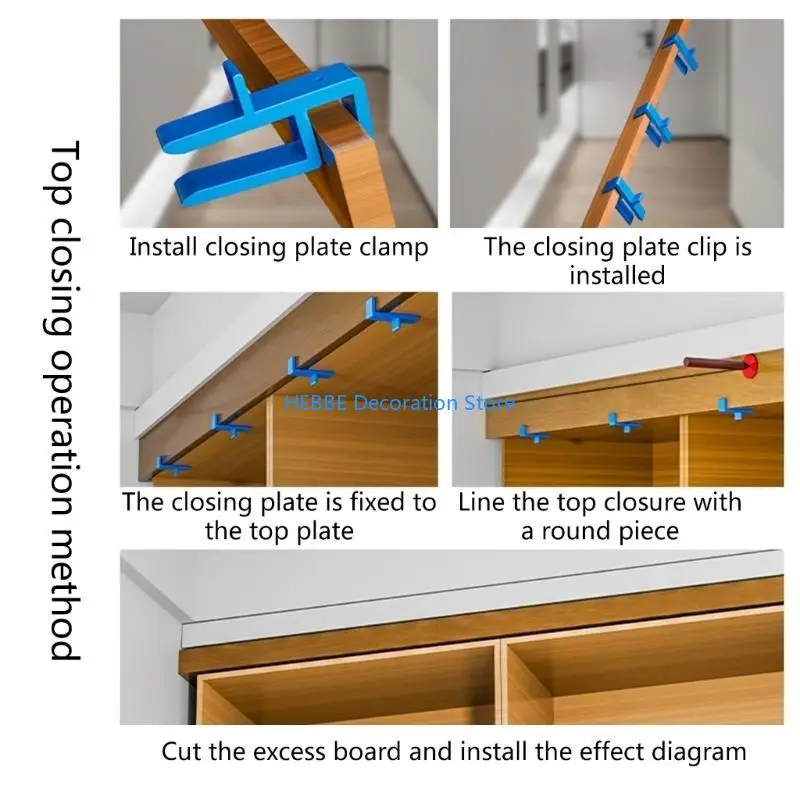 Top closing operation method

Install closing plate clamp

The closing plate clip is installed

HEBBE Decoration Store

The closing plate is fixed to the top plate

Line the top closure with a round piece

Cut the excess board and install the effect diagram