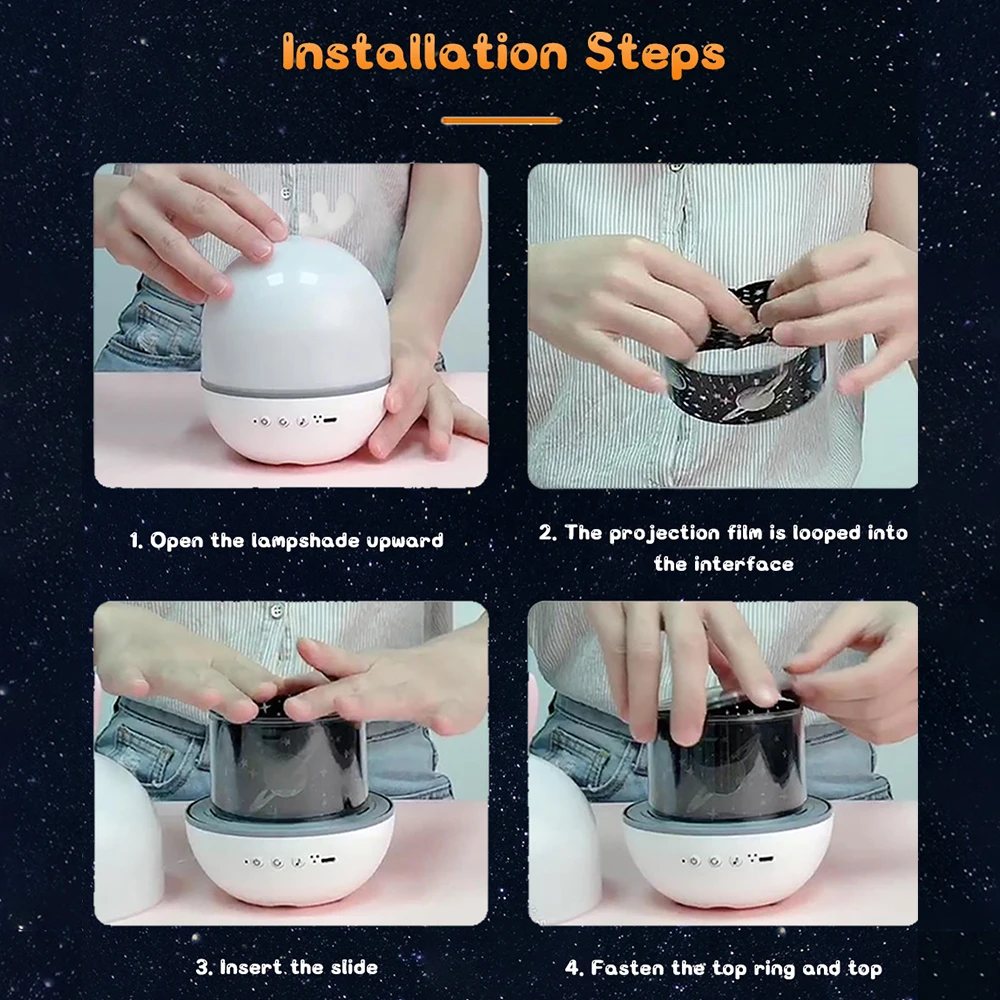 Installation Steps

1. Open the lampshade upward

2. The projection film is looped into the interface

3. Insert the slide

4. Fasten the top ring and top