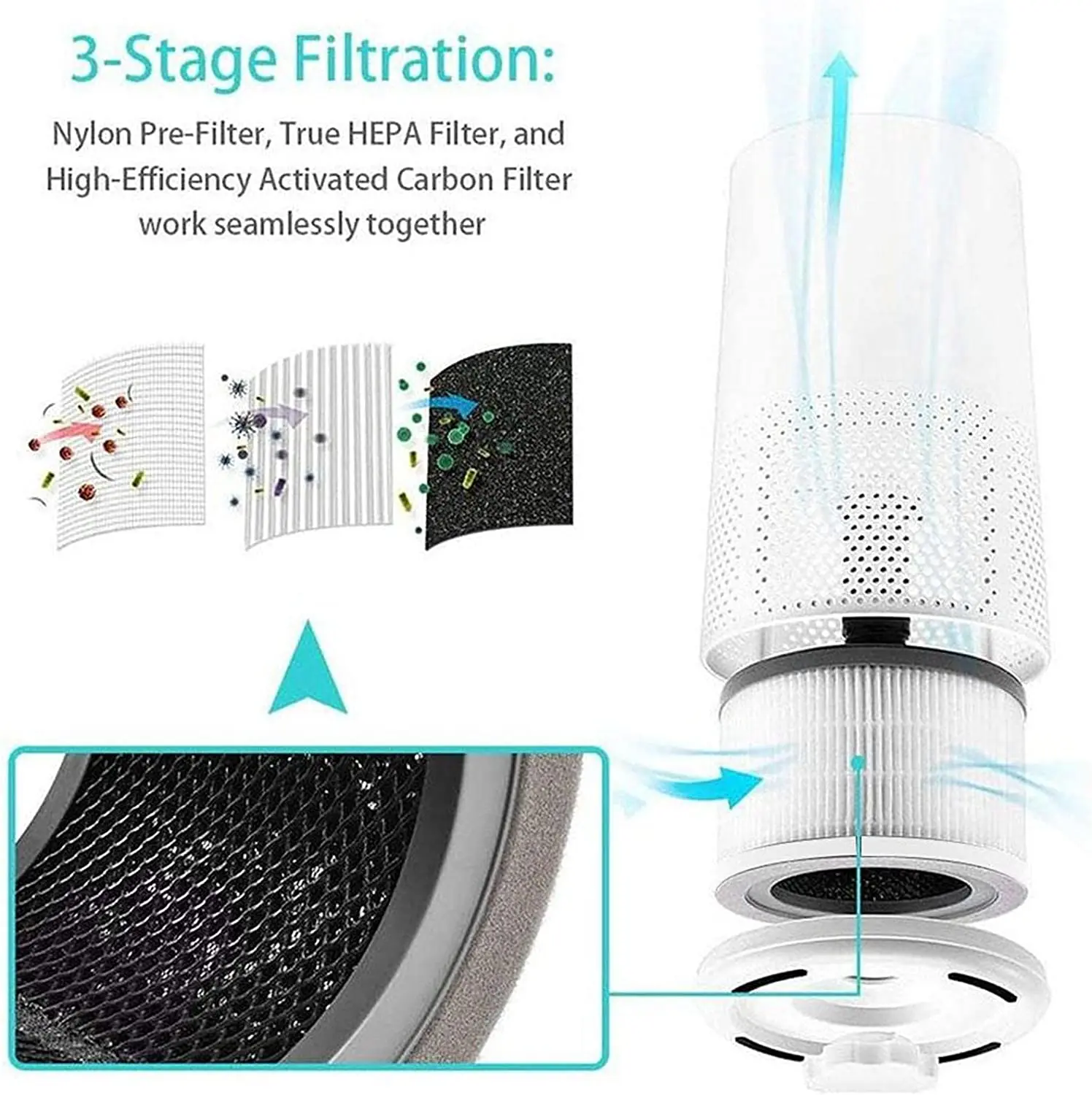 3-Stage Filtration:

Nylon Pre-Filter, True HEPA Filter, and High-Efficiency Activated Carbon Filter work seamlessly together