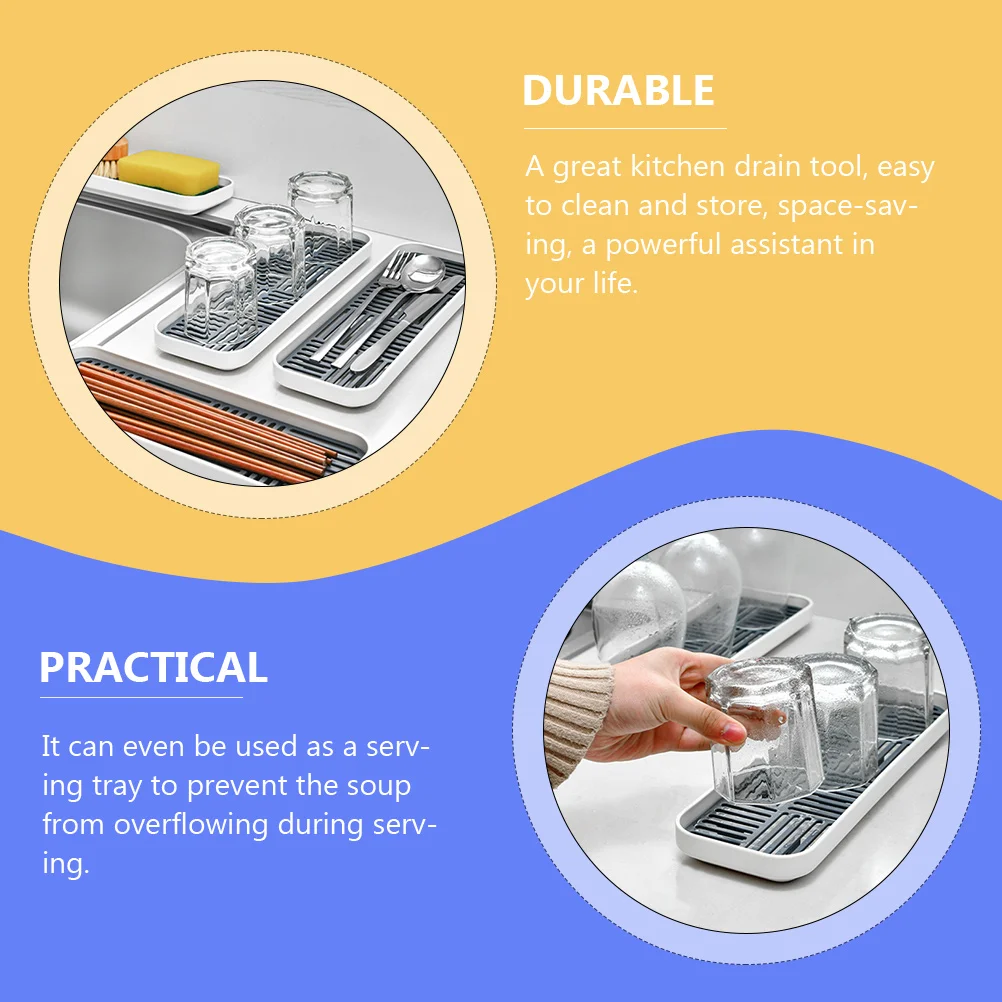 DURABLE

A great kitchen drain tool, easy to clean and store, space-saving, a powerful assistant in your life.

PRACTICAL

It can even be used as a serving tray to prevent the soup from overflowing during serving.