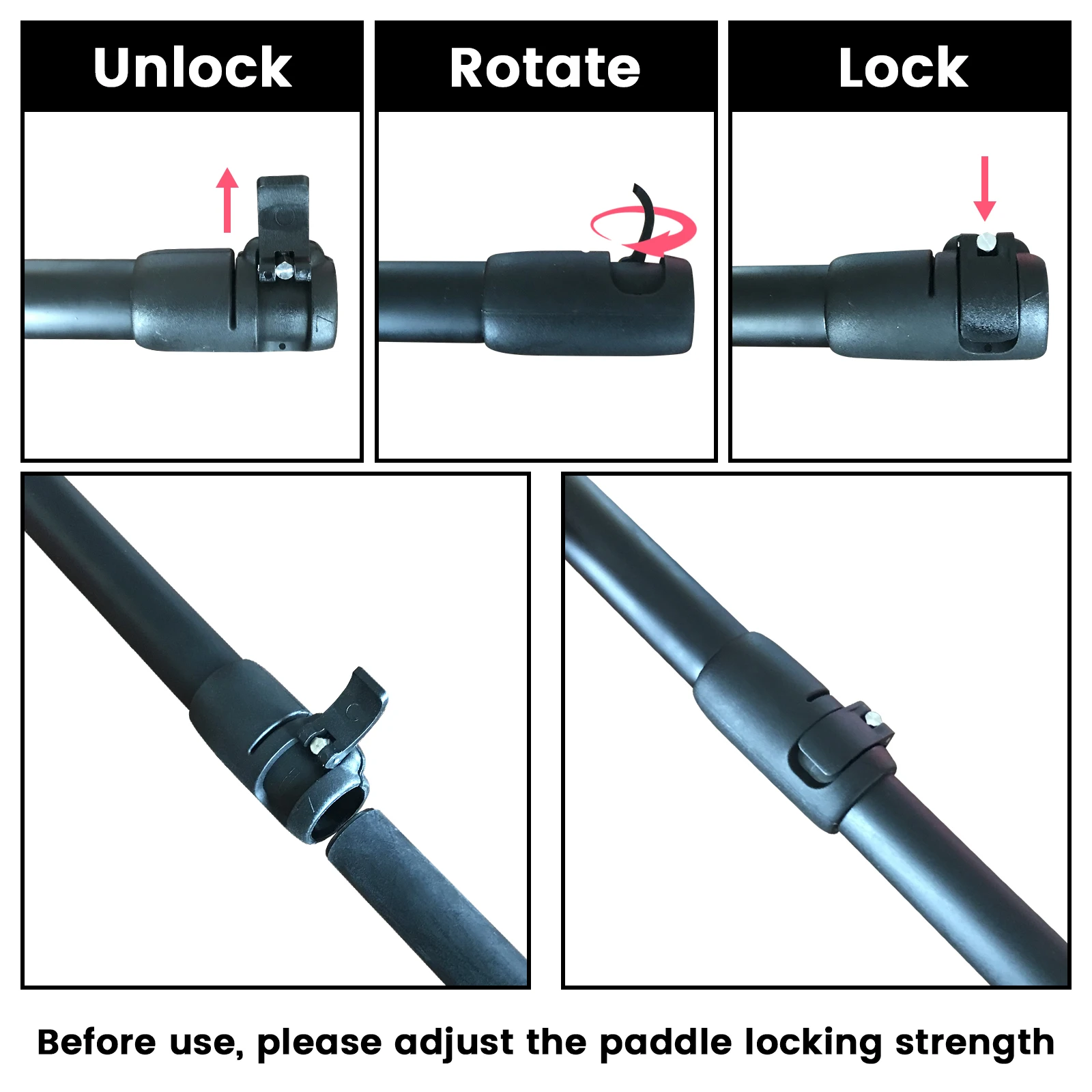 Unlock

Rotate

Lock

Before use, please adjust the paddle locking strength