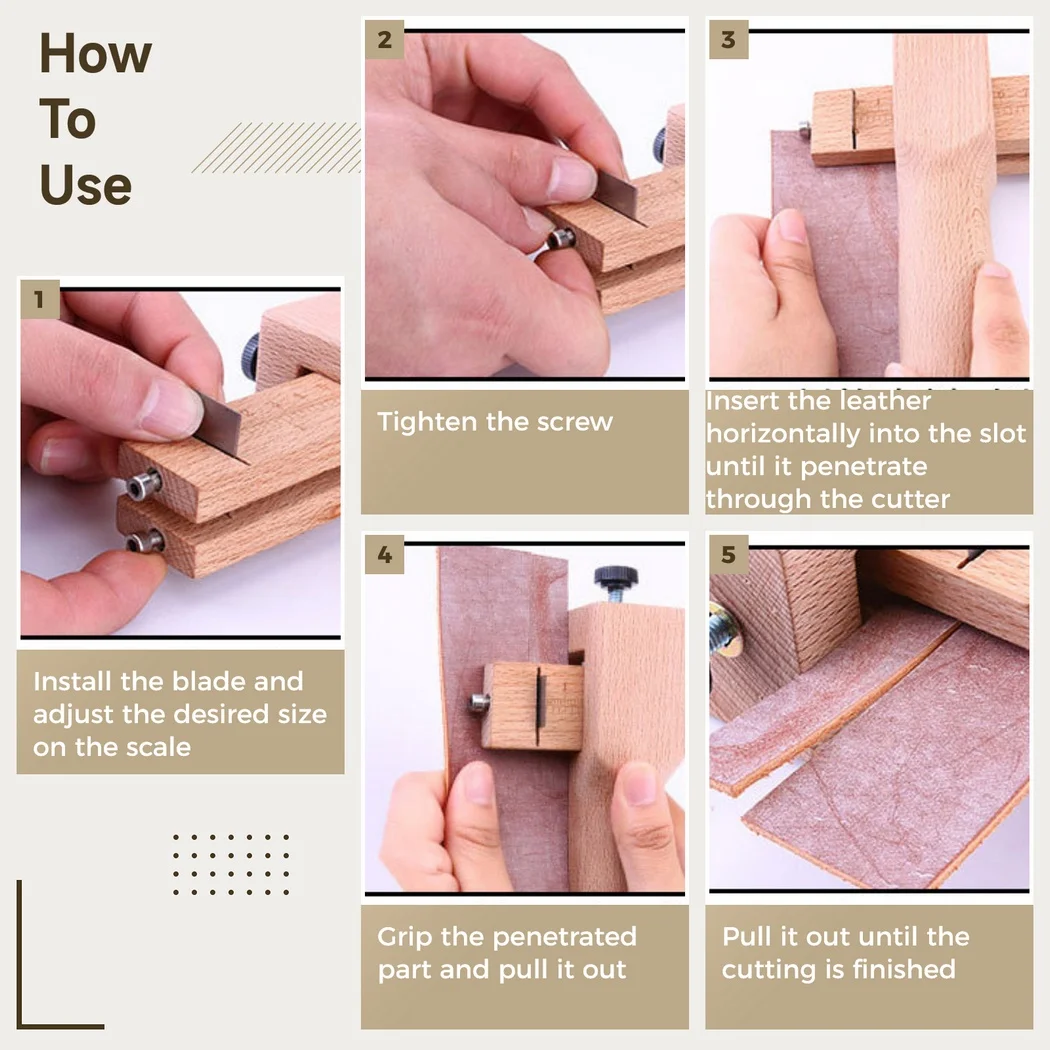 How To Use

1

Install the blade and adjust the desired size on the scale

2

Tighten the screw

3

Insert the leather horizontally into the slot until it penetrate through the cutter

4

Grip the penetrated part and pull it out

5

Pull it out until the cutting is finished