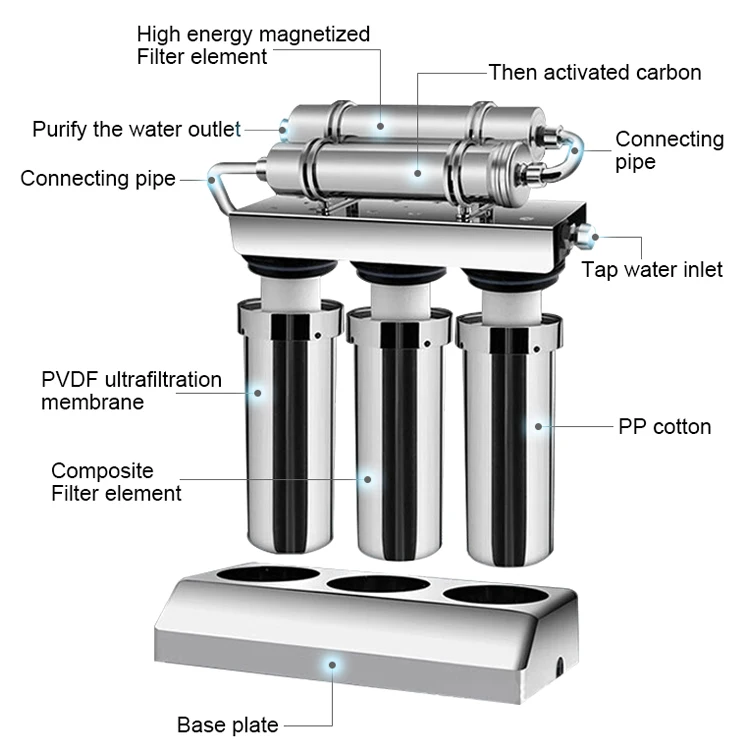 High energy magnetized
Filter element

Then activated carbon

Purify the water outlet

Connecting pipe

Connecting pipe

Tap water inlet

PVDF ultrafiltration membrane

PP cotton

Composite
Filter element

Base plate