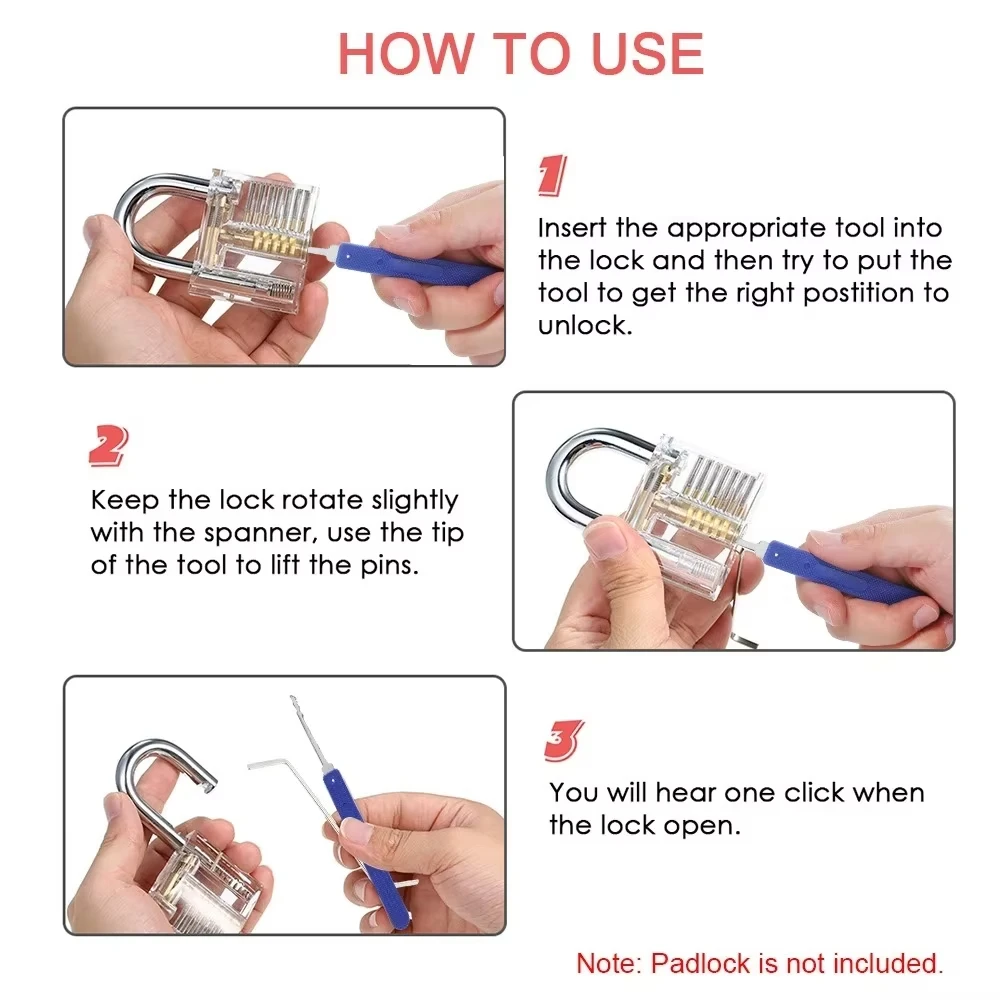 HOW TO USE

1

Insert the appropriate tool into the lock and then try to put the tool to get the right postition to unlock.

2

Keep the lock rotate slightly with the spanner, use the tip of the tool to lift the pins.

3

You will hear one click when the lock open.

Note: Padlock is not included.