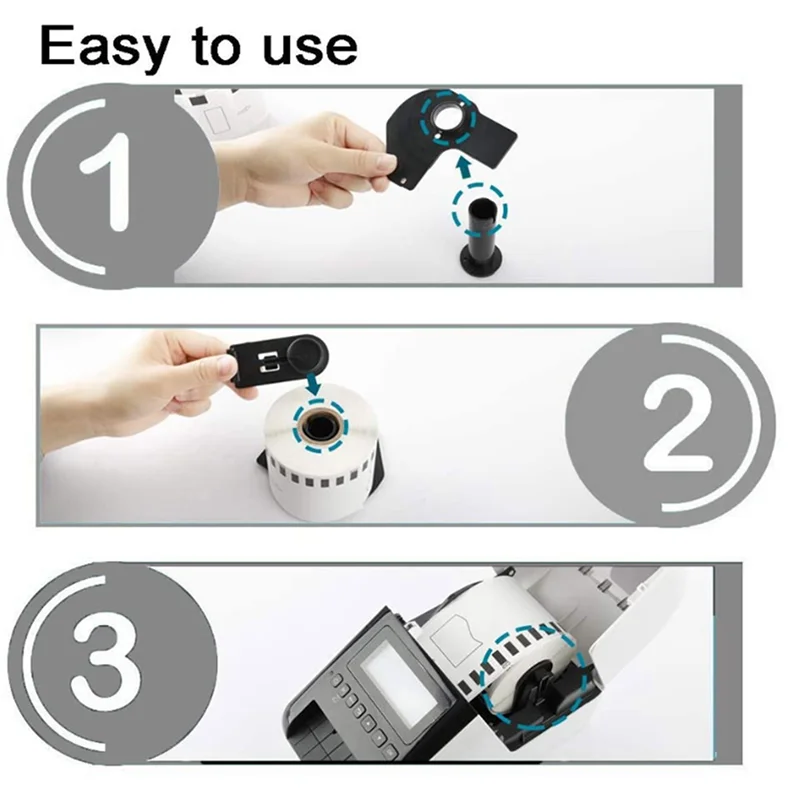 Easy to use

1

2

3