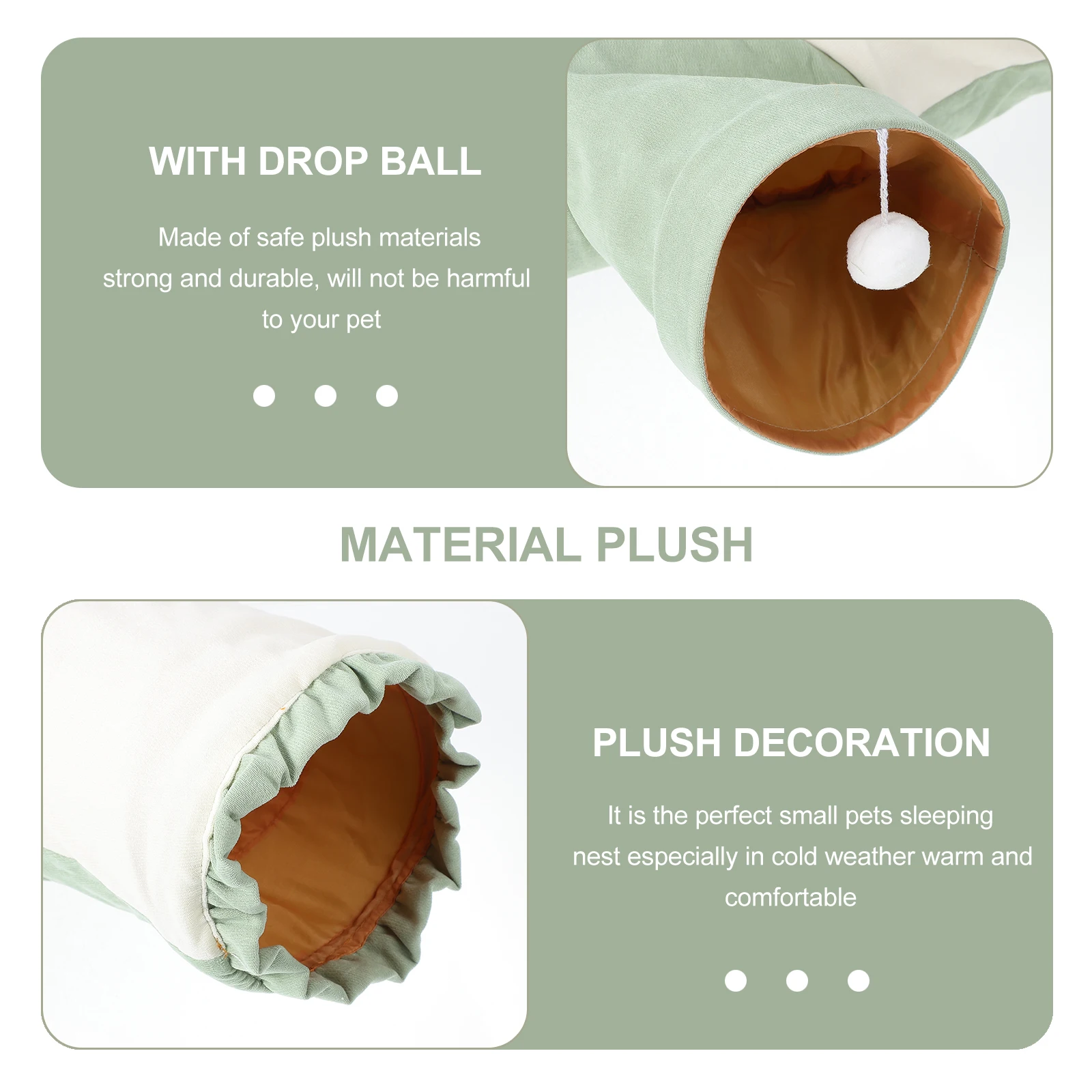 WITH DROP BALL

Made of safe plush materials strong and durable, will not be harmful to your pet

MATERIAL PLUSH

PLUSH DECORATION

It is the perfect small pets sleeping nest especially in cold weather warm and comfortable