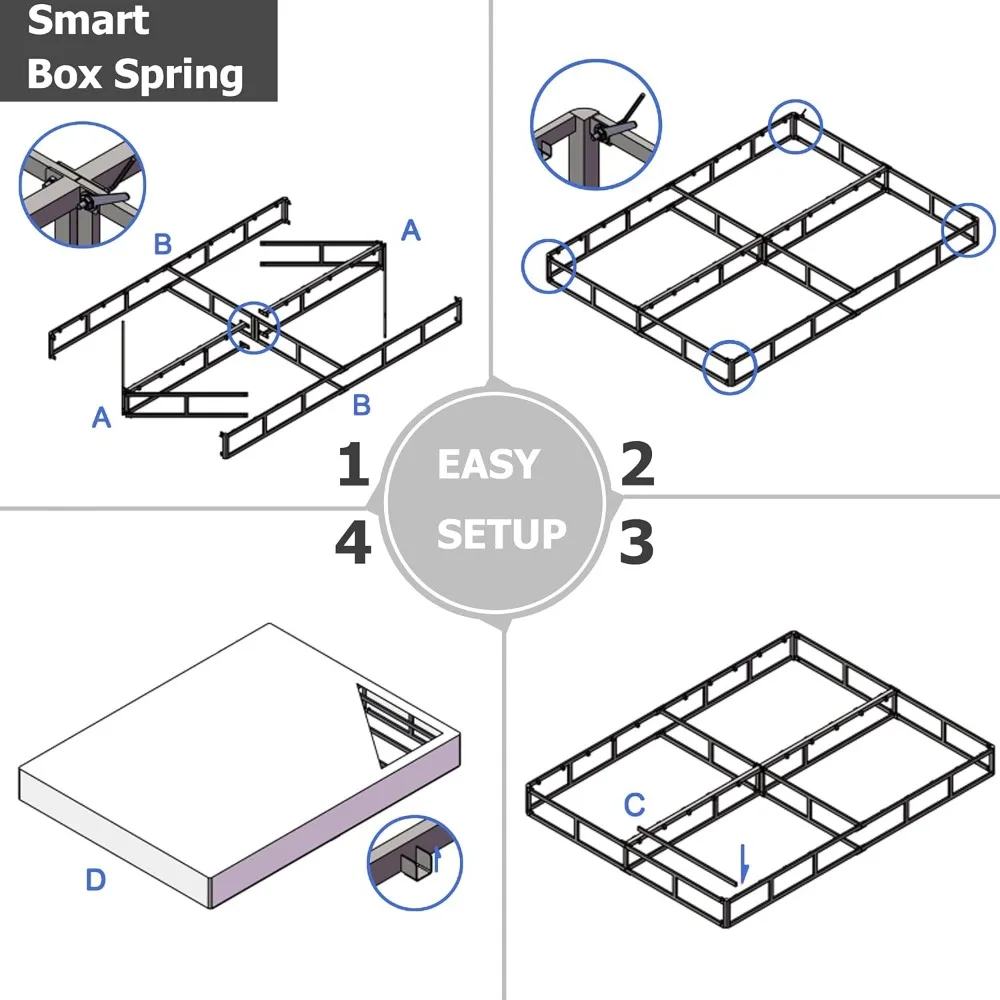 Smart
Box Spring

B
A
A
B

1
EASY
SETUP
2
4
3

D

C