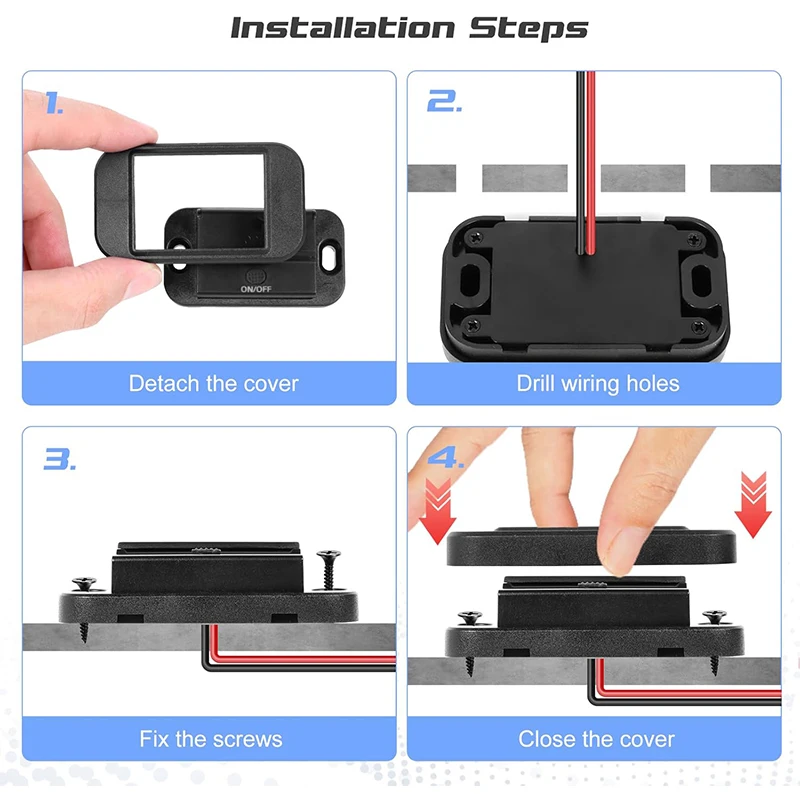 Installation Steps

1.

ON/OFF

Detach the cover

2.

Drill wiring holes

3.

Fix the screws

4.

Close the cover