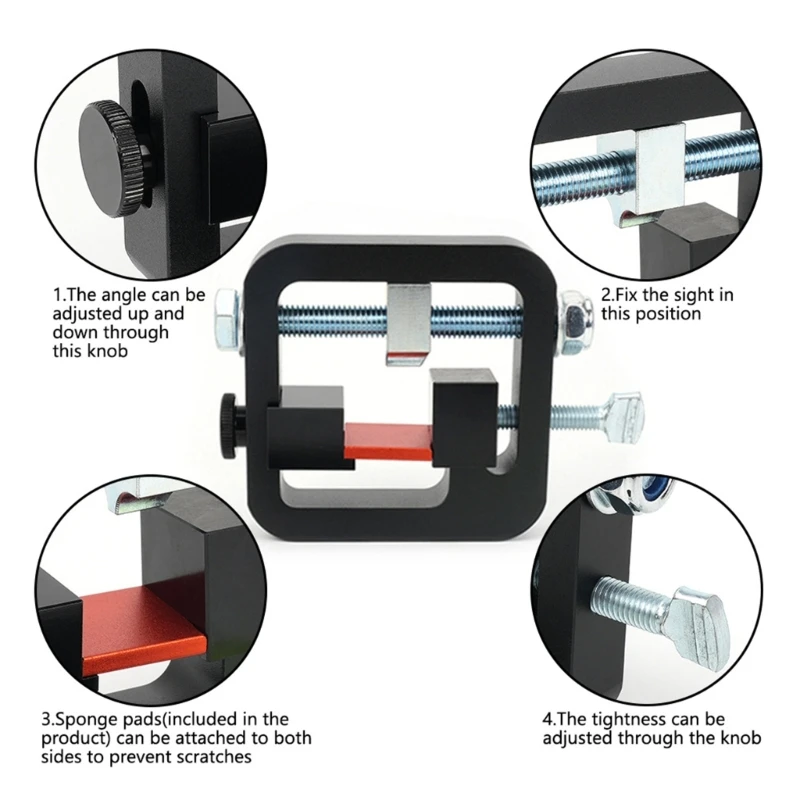 1.The angle can be adjusted up and down through this knob

2.Fix the sight in this position

3.Sponge pads(included in the product) can be attached to both sides to prevent scratches

4.The tightness can be adjusted through the knob