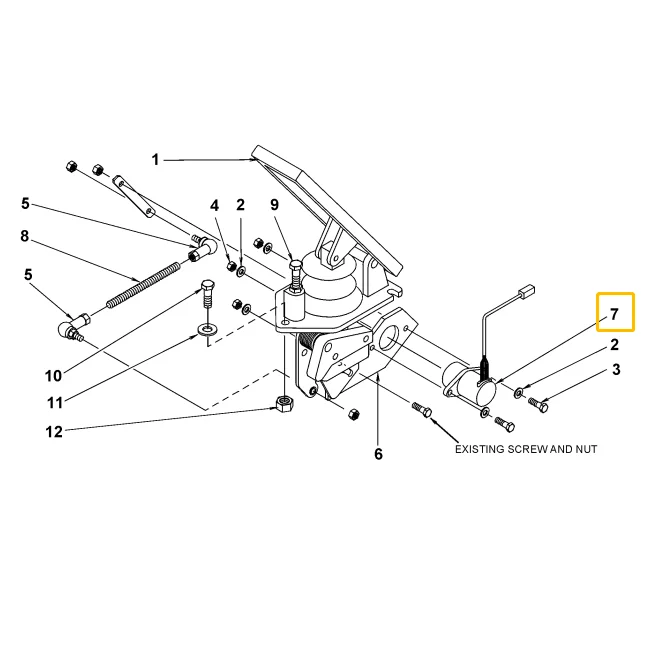 1
5
4
2
9
8
5
7
2
3
10
11
12
6
EXISTING SCREW AND NUT