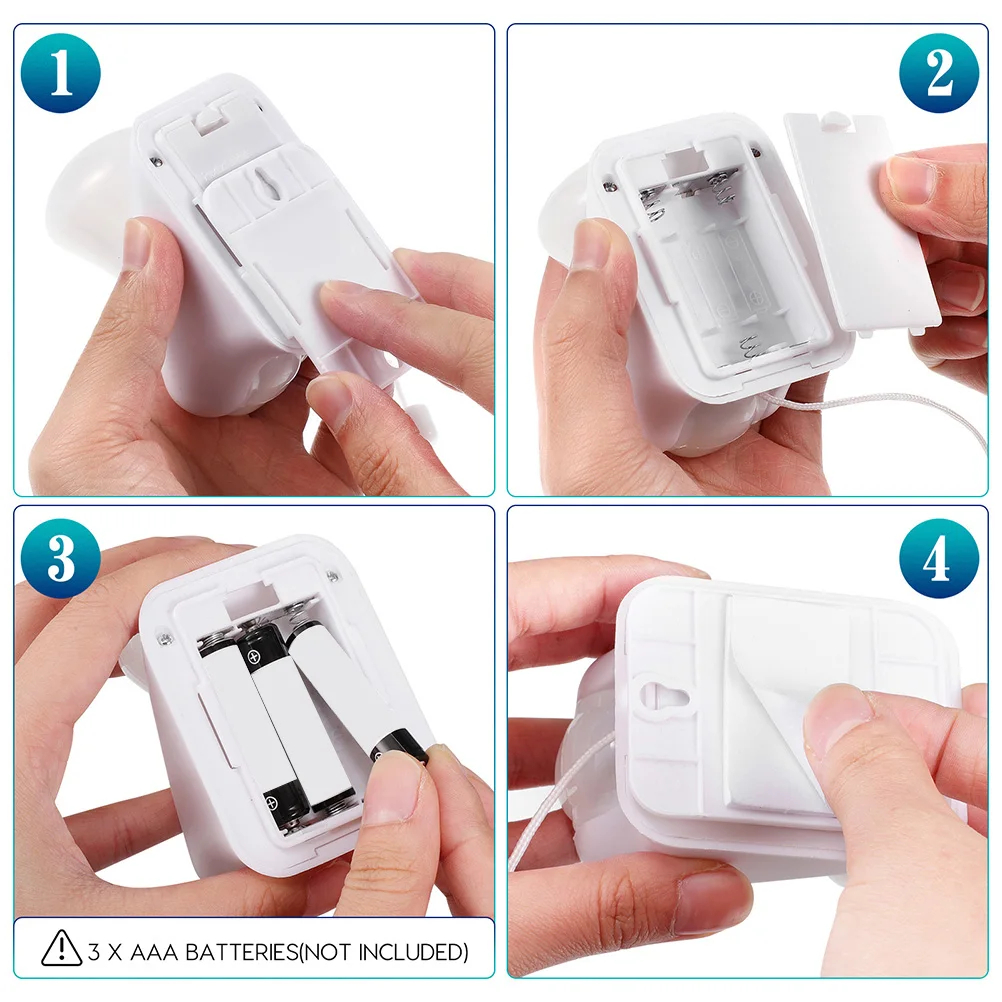 1

2

3

4

3 X AAA BATTERIES(NOT INCLUDED)