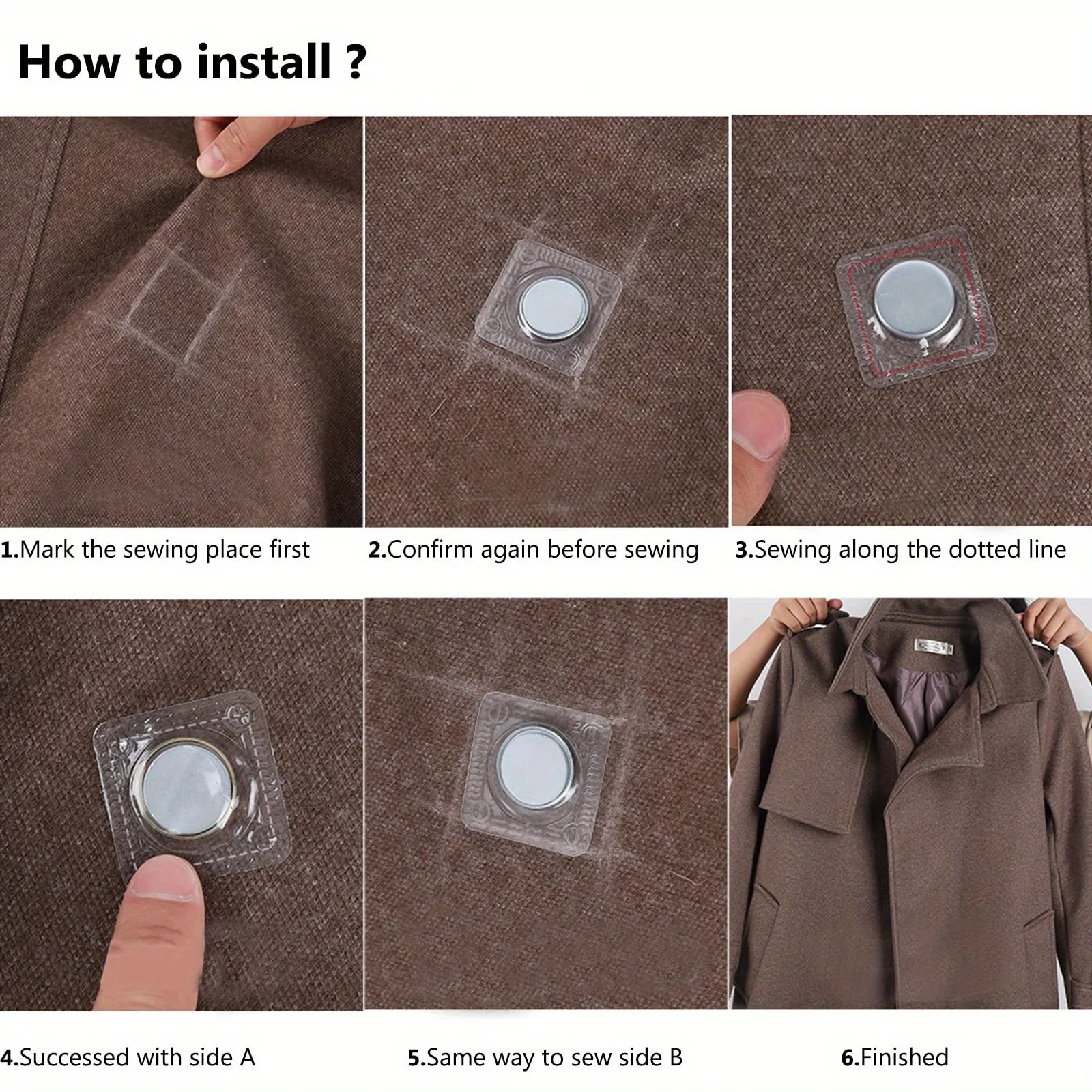 How to install ?

1.Mark the sewing place first

2.Confirm again before sewing

3.Sewing along the dotted line

4.Successed with side A

5.Same way to sew side B

6.Finished