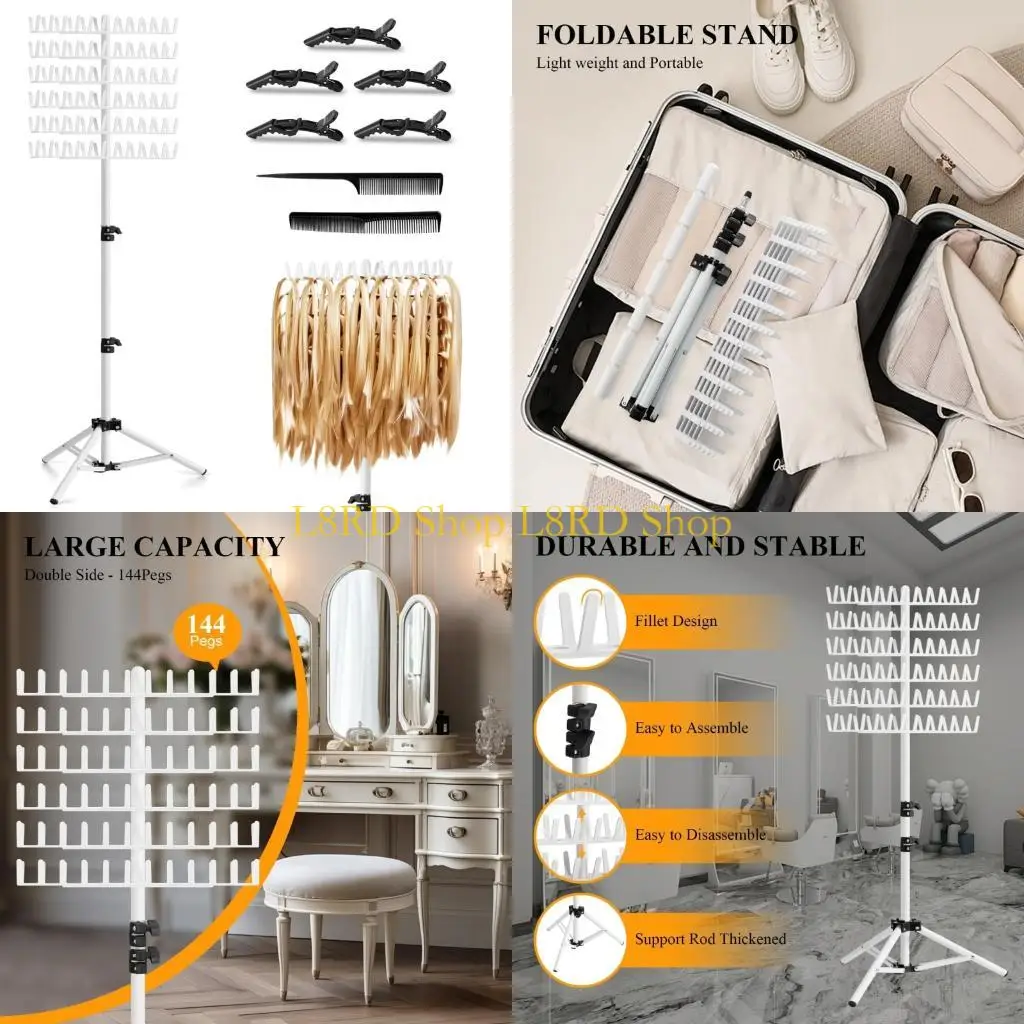 FOLDABLE STAND
Light weight and Portable

L8RD Shop L8RD Shop

LARGE CAPACITY
Double Side - 144Pegs

144 Pegs

DURABLE AND STABLE

Fillet Design

Easy to Assemble

Easy to Disassemble

Support Rod Thickened