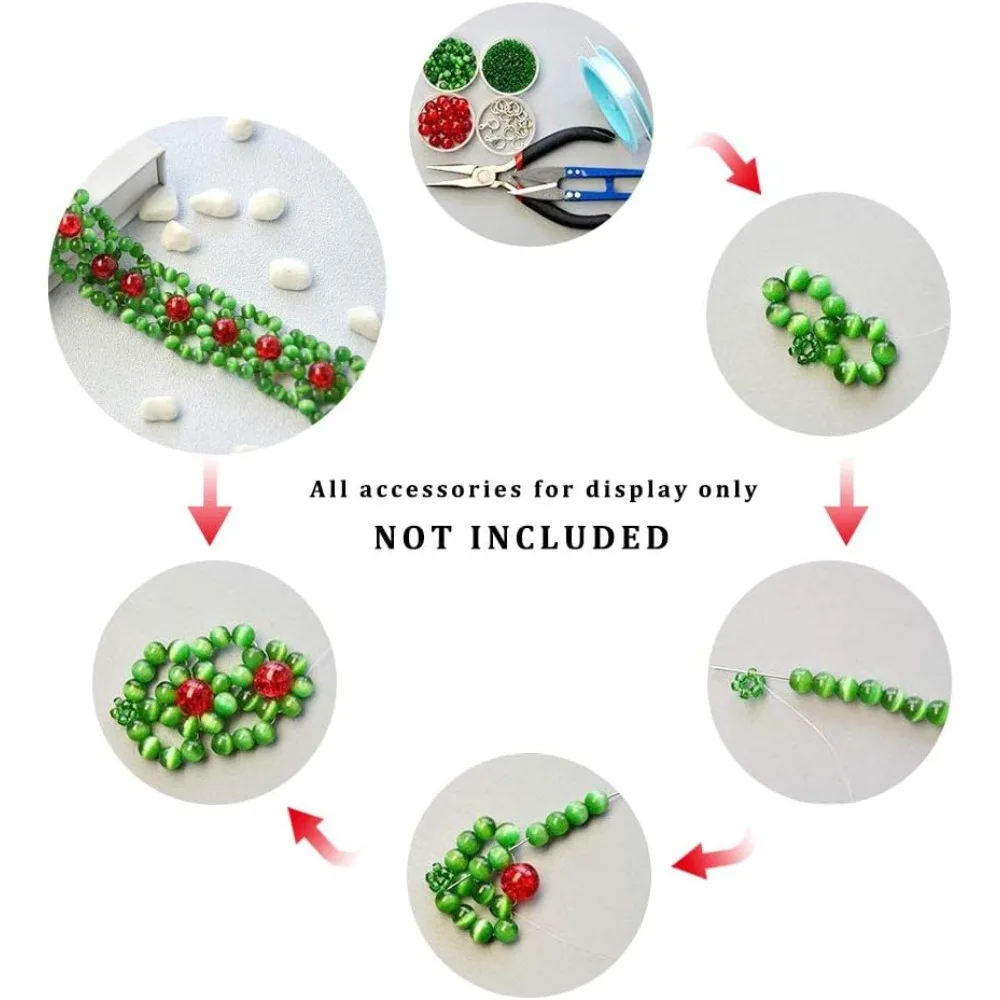 All accessories for display only

NOT INCLUDED