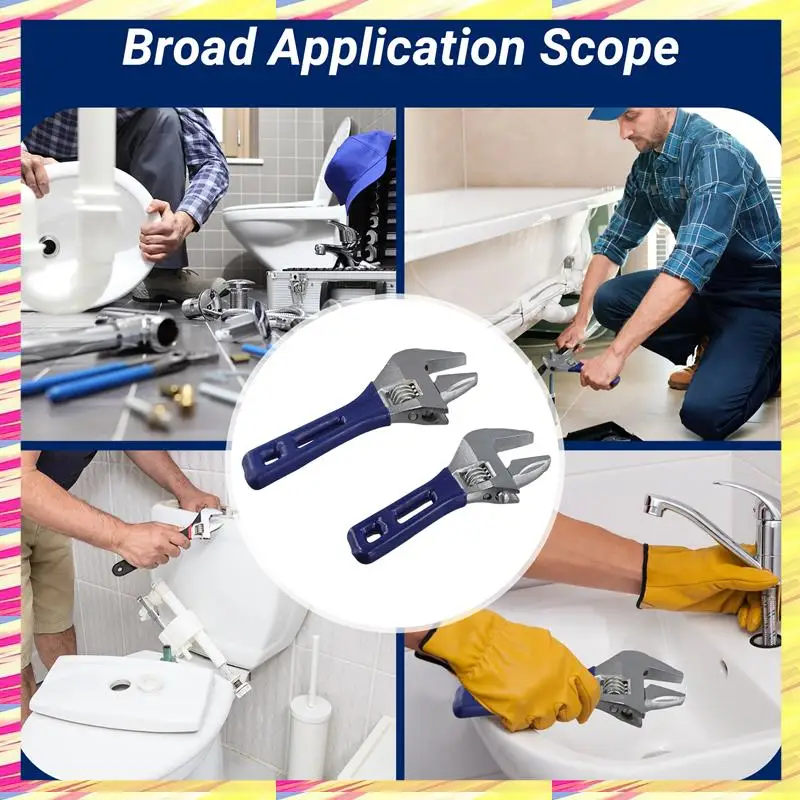 Broad Application Scope