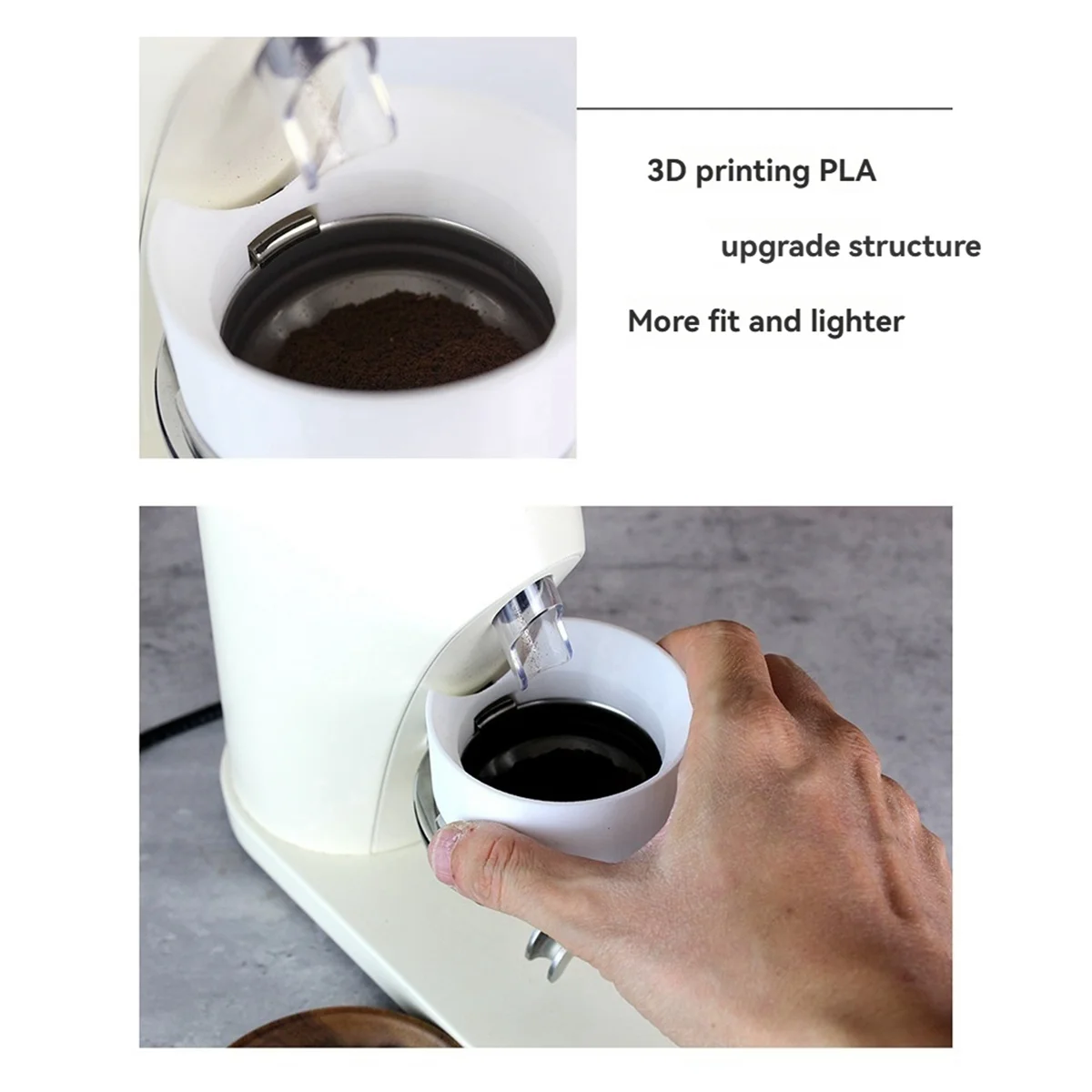 3D printing PLA

upgrade structure

More fit and lighter