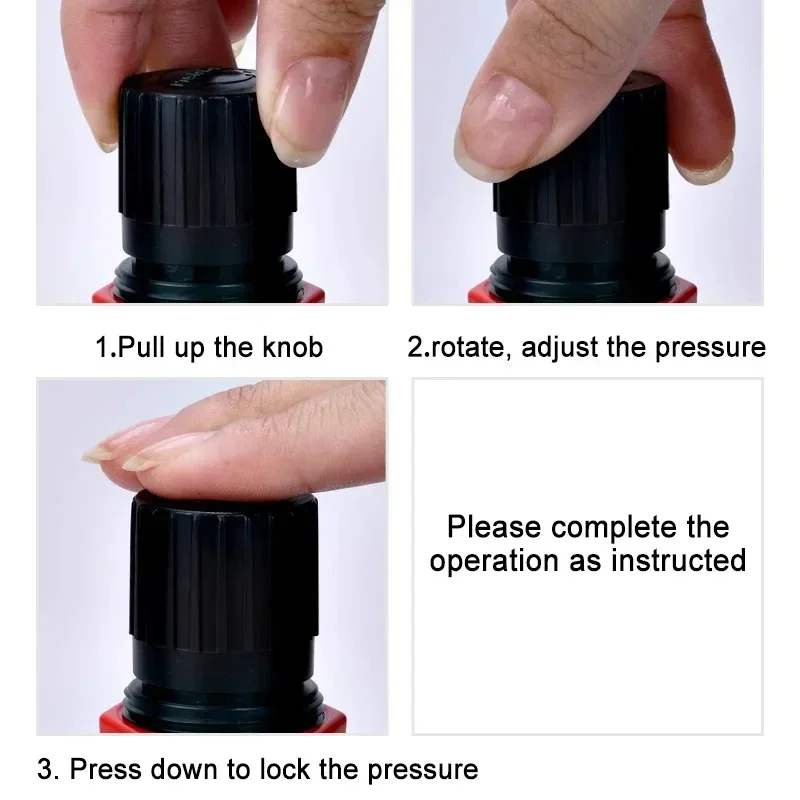 1.Pull up the knob

2.rotate, adjust the pressure

Please complete the operation as instructed

3. Press down to lock the pressure