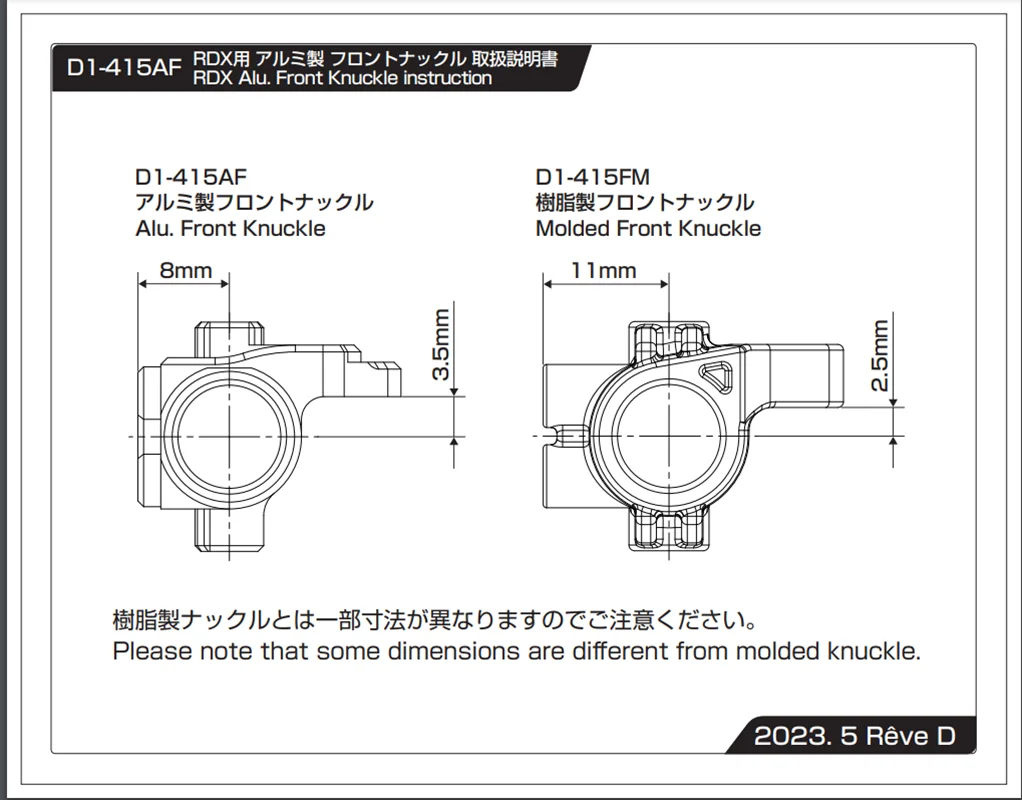 D1-415AF RDX用 アルミ製 フロントナックル 取扱説明書
RDX Alu. Front Knuckle instruction

D1-415AF
アルミ製フロントナックル
Alu. Front Knuckle

8mm

3.5mm

D1-415FM
樹脂製フロントナックル
Molded Front Knuckle

11mm

2.5mm

樹脂製ナックルとは一部寸法が異なりますのでご注意ください。
Please note that some dimensions are different from molded knuckle.

2023. 5 Rêve D