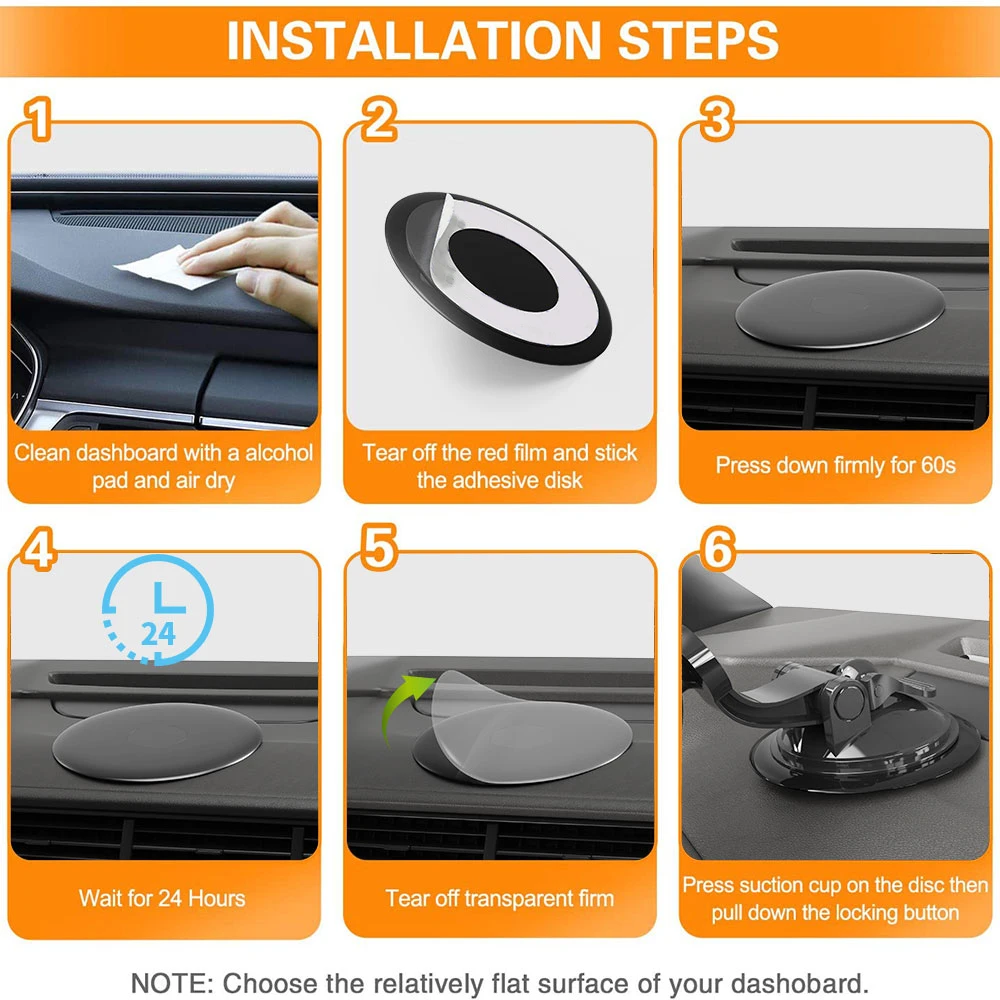 INSTALLATION STEPS

1

Clean dashboard with a alcohol pad and air dry

2

Tear off the red film and stick the adhesive disk

3

Press down firmly for 60s

4

24

Wait for 24 Hours

5

Tear off transparent firm

6

Press suction cup on the disc then pull down the locking button

NOTE: Choose the relatively flat surface of your dashobard.