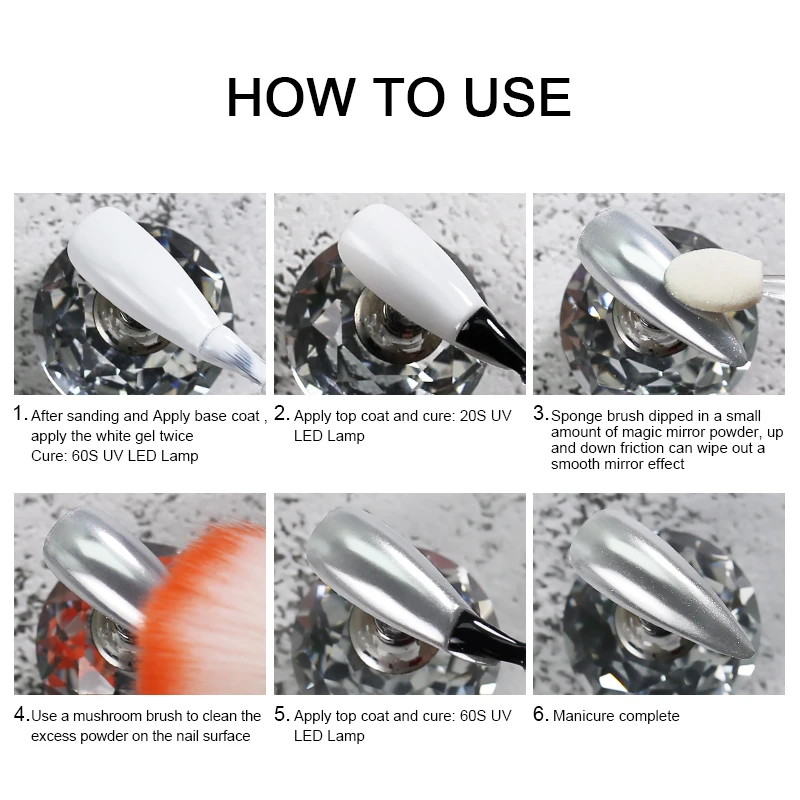 HOW TO USE

1. After sanding and Apply base coat , apply the white gel twice
Cure: 60S UV LED Lamp

2. Apply top coat and cure: 20S UV LED Lamp

3. Sponge brush dipped in a small amount of magic mirror powder, up and down friction can wipe out a smooth mirror effect

4. Use a mushroom brush to clean the excess powder on the nail surface

5. Apply top coat and cure: 60S UV LED Lamp

6. Manicure complete