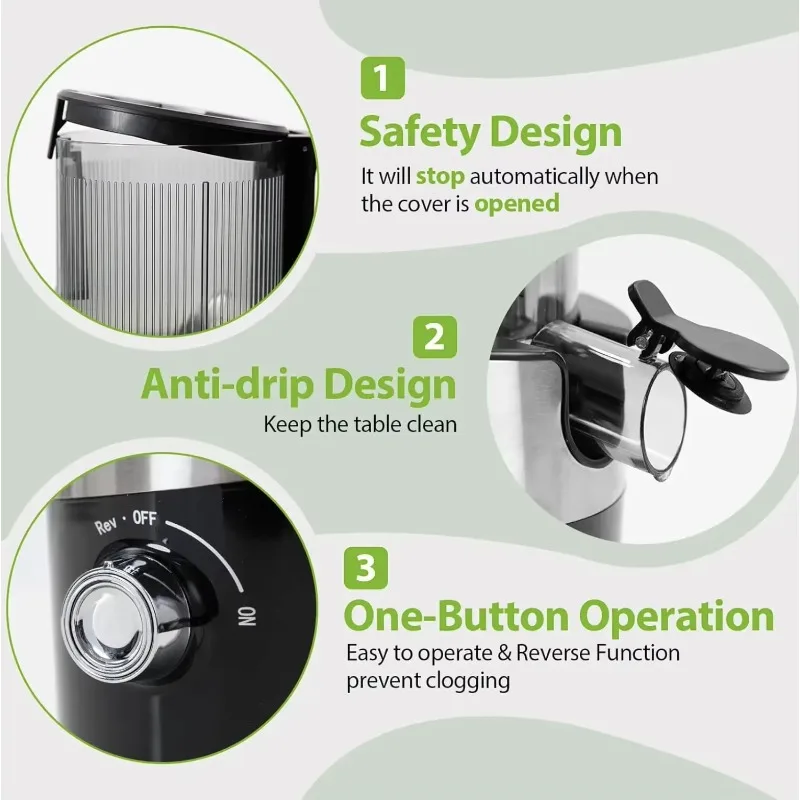 1

Safety Design

It will stop automatically when the cover is opened

2

Anti-drip Design

Keep the table clean

Rev · OFF

ON

3

One-Button Operation

Easy to operate & Reverse Function prevent clogging