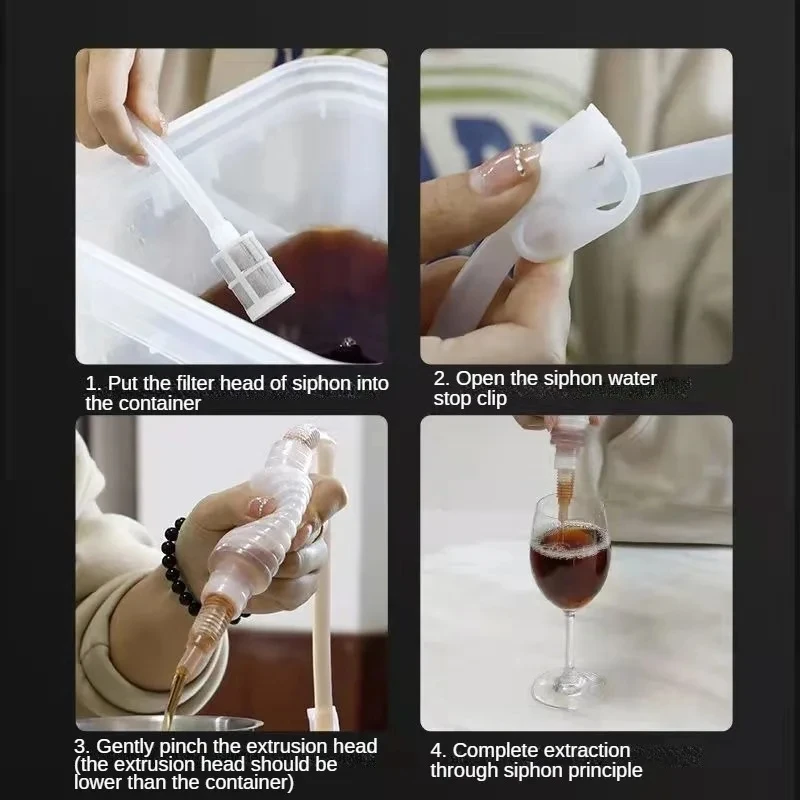 1. Put the filter head of siphon into the container

2. Open the siphon water stop clip

3. Gently pinch the extrusion head (the extrusion head should be lower than the container)

4. Complete extraction through siphon principle