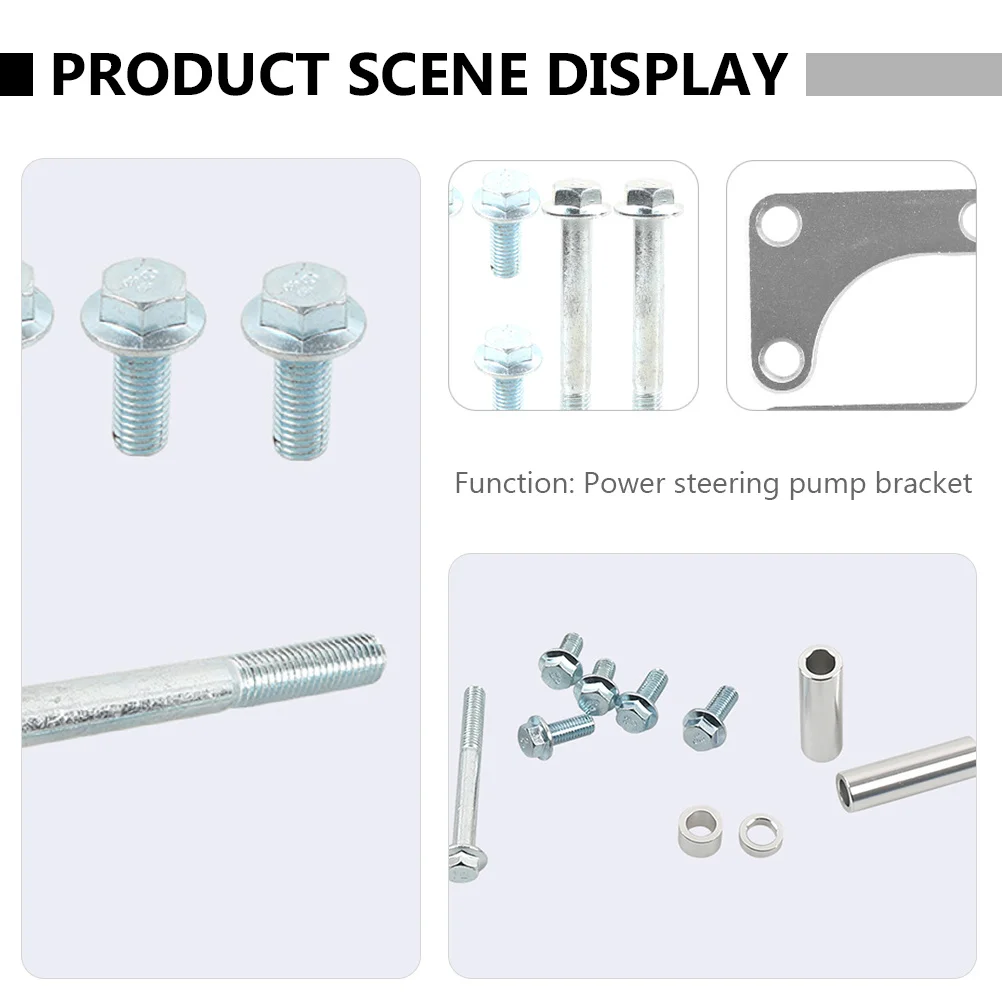 PRODUCT SCENE DISPLAY

Function: Power steering pump bracket