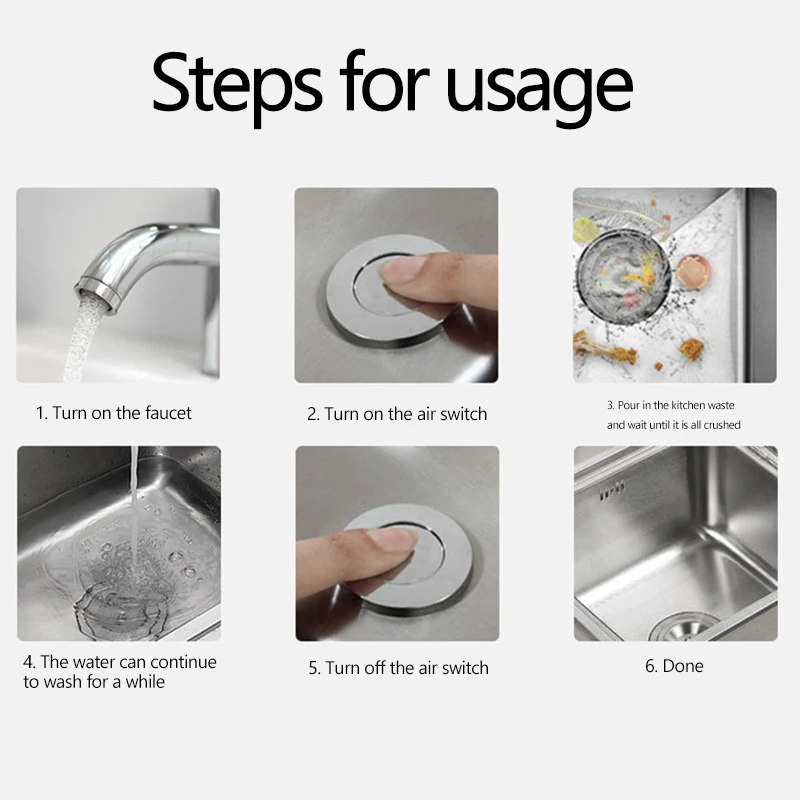 Steps for usage

1. Turn on the faucet

2. Turn on the air switch

3. Pour in the kitchen waste and wait until it is all crushed

4. The water can continue to wash for a while

5. Turn off the air switch

6. Done