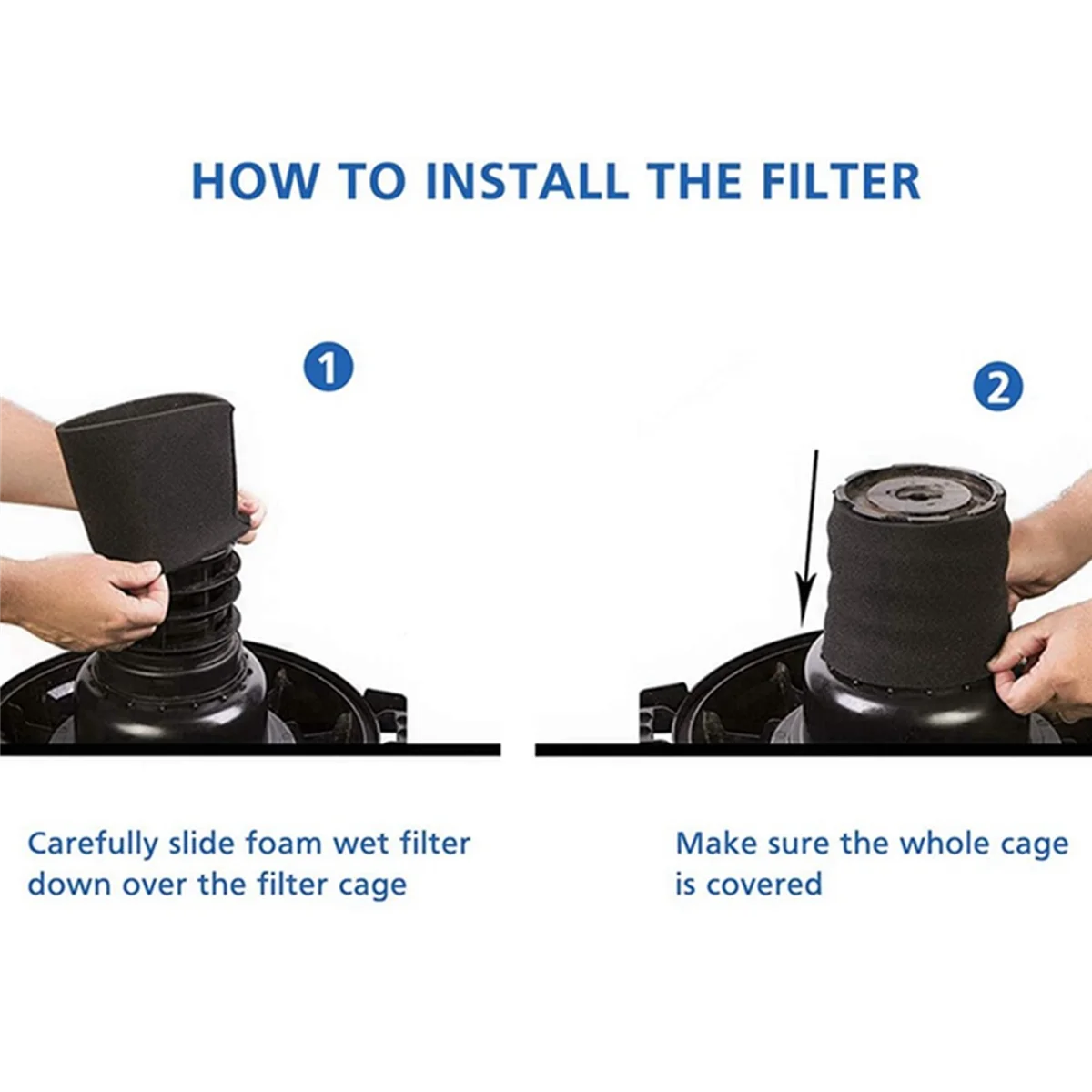 HOW TO INSTALL THE FILTER

1

2

Carefully slide foam wet filter down over the filter cage

Make sure the whole cage is covered