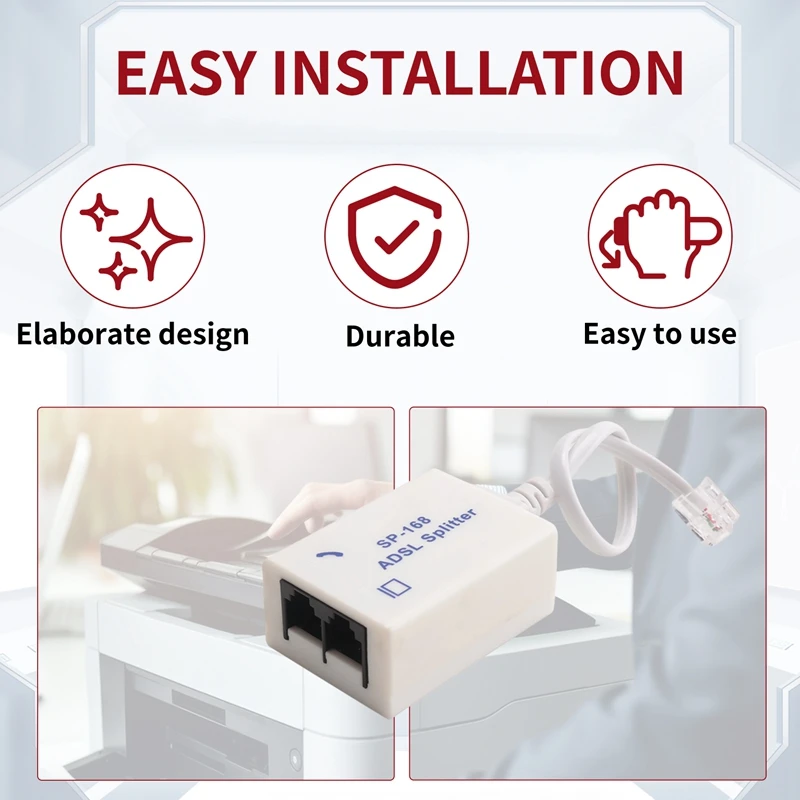 EASY INSTALLATION

Elaborate design

Durable

Easy to use

SP-168
ADSL Splitter