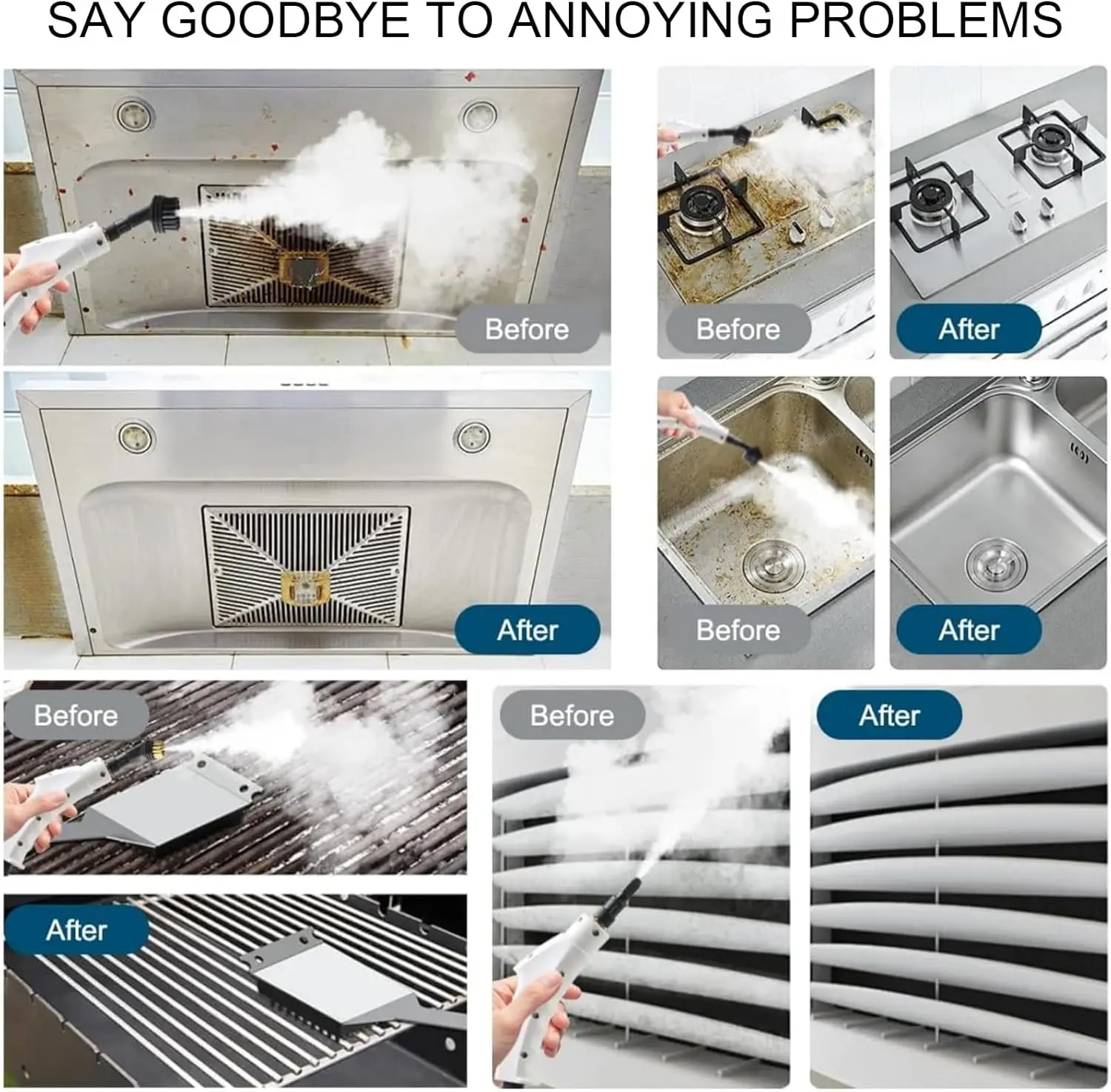 SAY GOODBYE TO ANNOYING PROBLEMS

Before

Before

After

After

Before

After

Before

Before

After

After