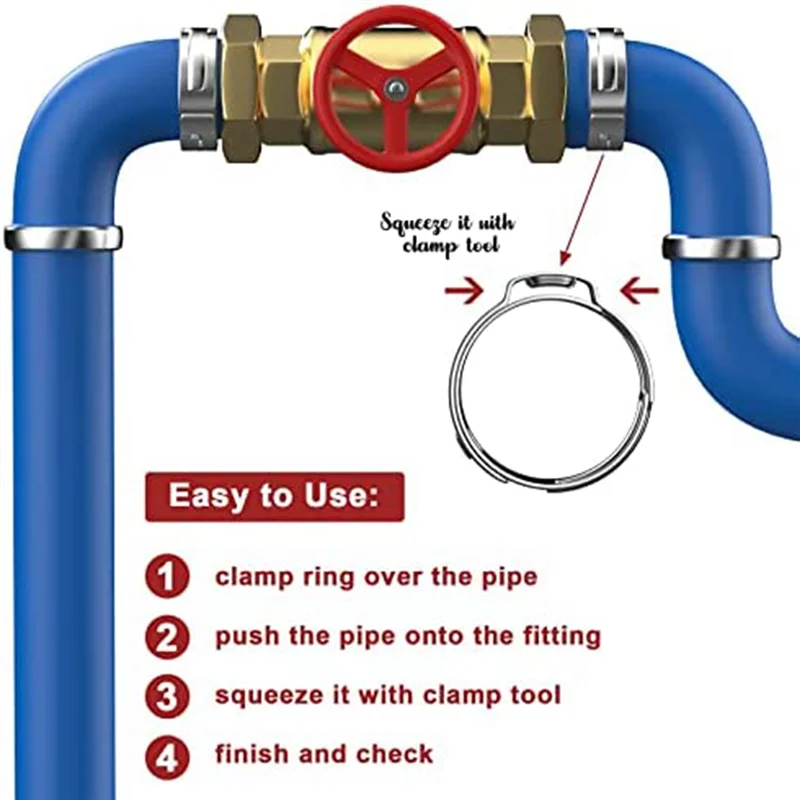 Squeeze it with clamp tool

Easy to Use:

1 clamp ring over the pipe

2 push the pipe onto the fitting

3 squeeze it with clamp tool

4 finish and check