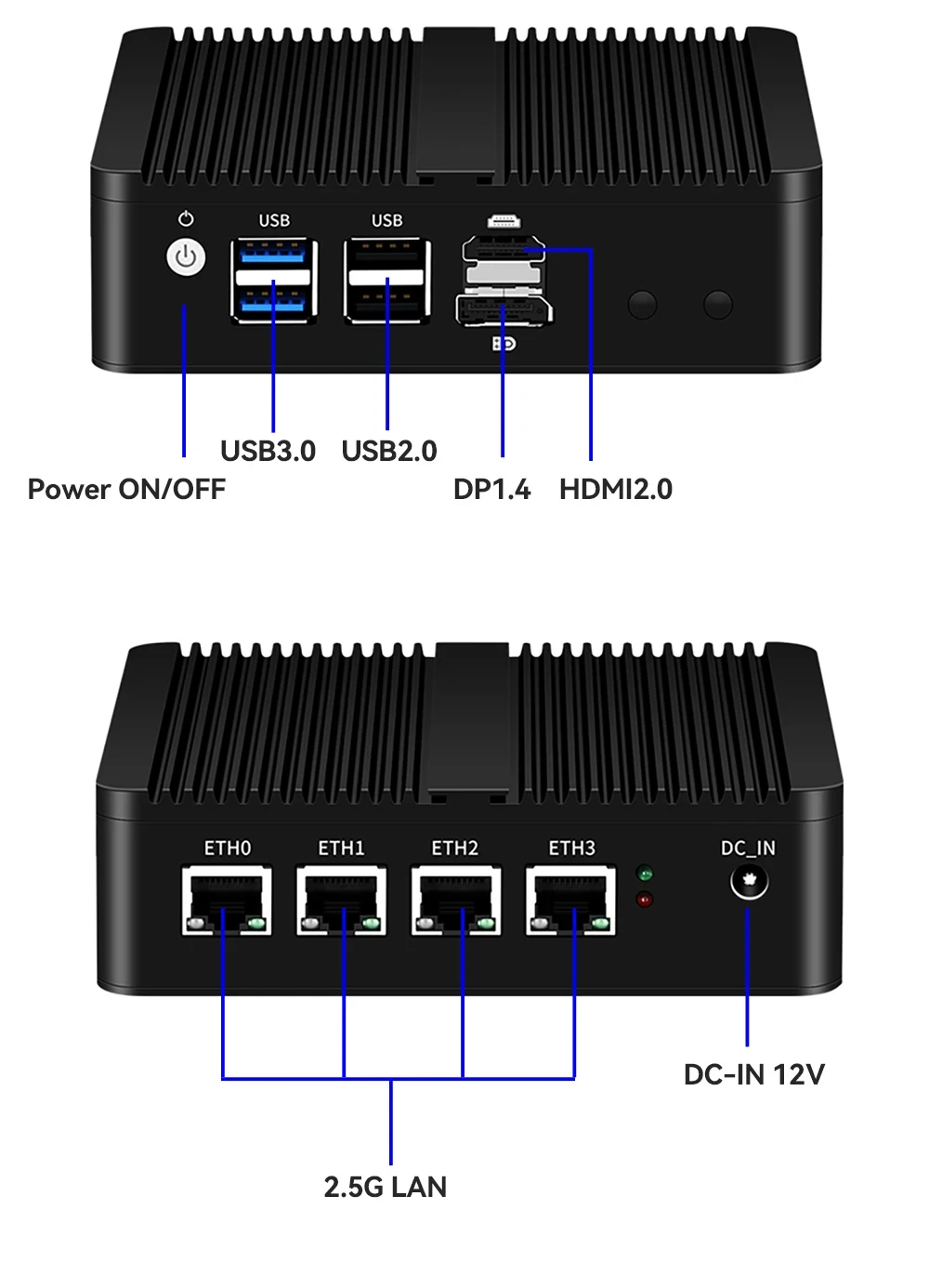 USB USB

USB3.0 USB2.0

Power ON/OFF

DP1.4 HDMI2.0

ETH0 ETH1 ETH2 ETH3 DC_IN

DC-IN 12V

2.5G LAN