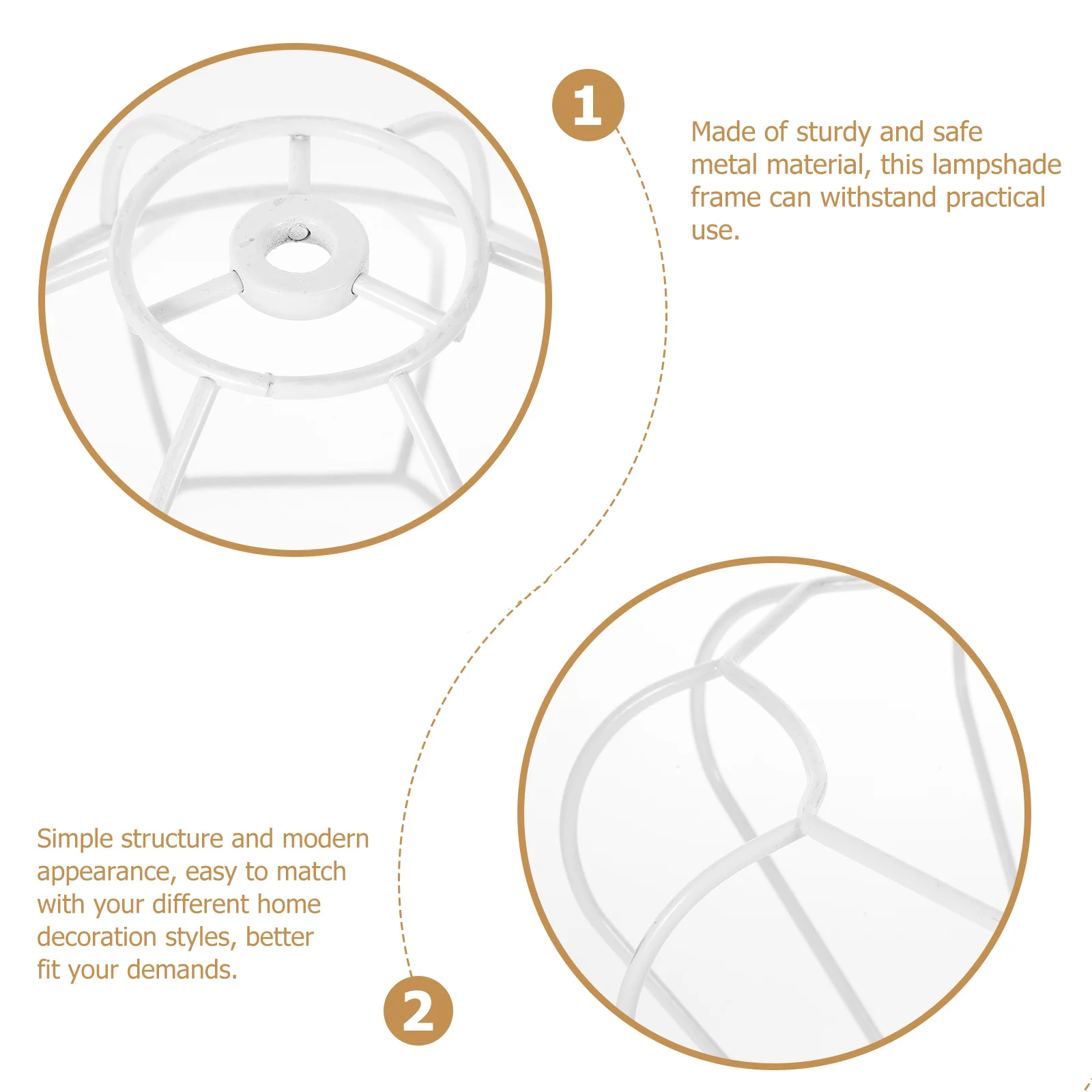 1

Made of sturdy and safe metal material, this lampshade frame can withstand practical use.

Simple structure and modern appearance, easy to match with your different home decoration styles, better fit your demands.

2