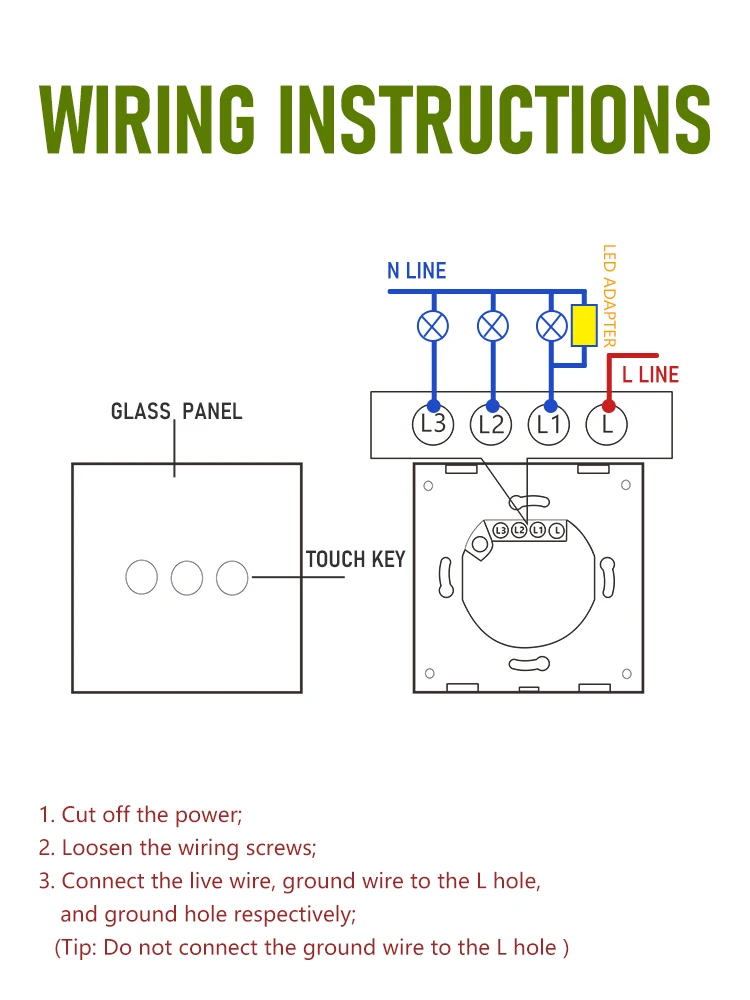 WIRING INSTRUCTIONS

N LINE

LED ADAPTER

L LINE

GLASS PANEL

L3 L2 L1 L

L3 L2 L1 L

TOUCH KEY

1. Cut off the power;
2. Loosen the wiring screws;
3. Connect the live wire, ground wire to the L hole, and ground hole respectively;
(Tip: Do not connect the ground wire to the L hole )