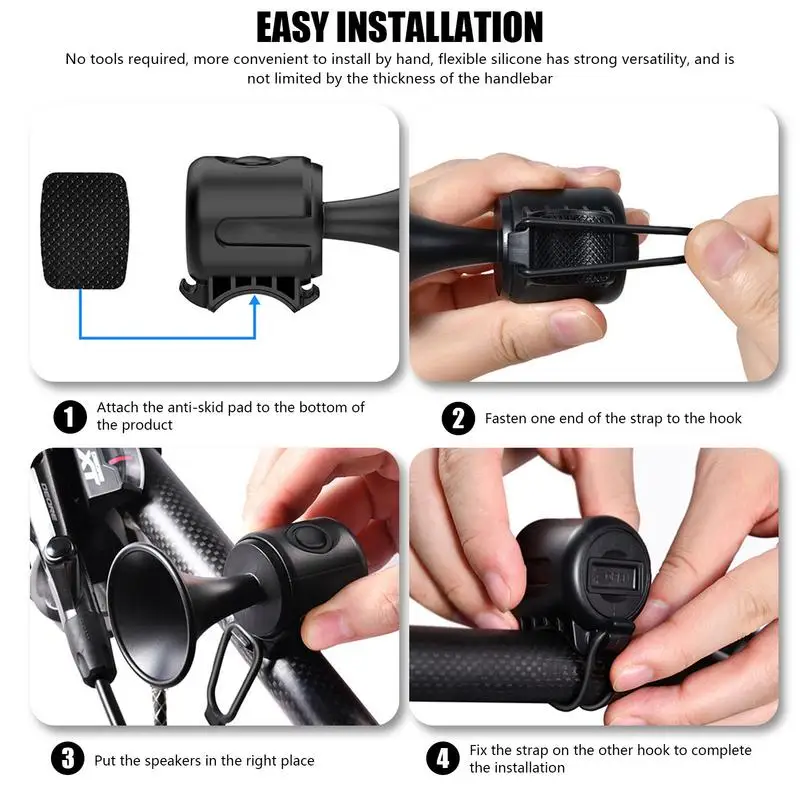 EASY INSTALLATION

No tools required, more convenient to install by hand, flexible silicone has strong versatility, and is not limited by the thickness of the handlebar

1 Attach the anti-skid pad to the bottom of the product

2 Fasten one end of the strap to the hook

XT

DEORE

3 Put the speakers in the right place

4 Fix the strap on the other hook to complete the installation