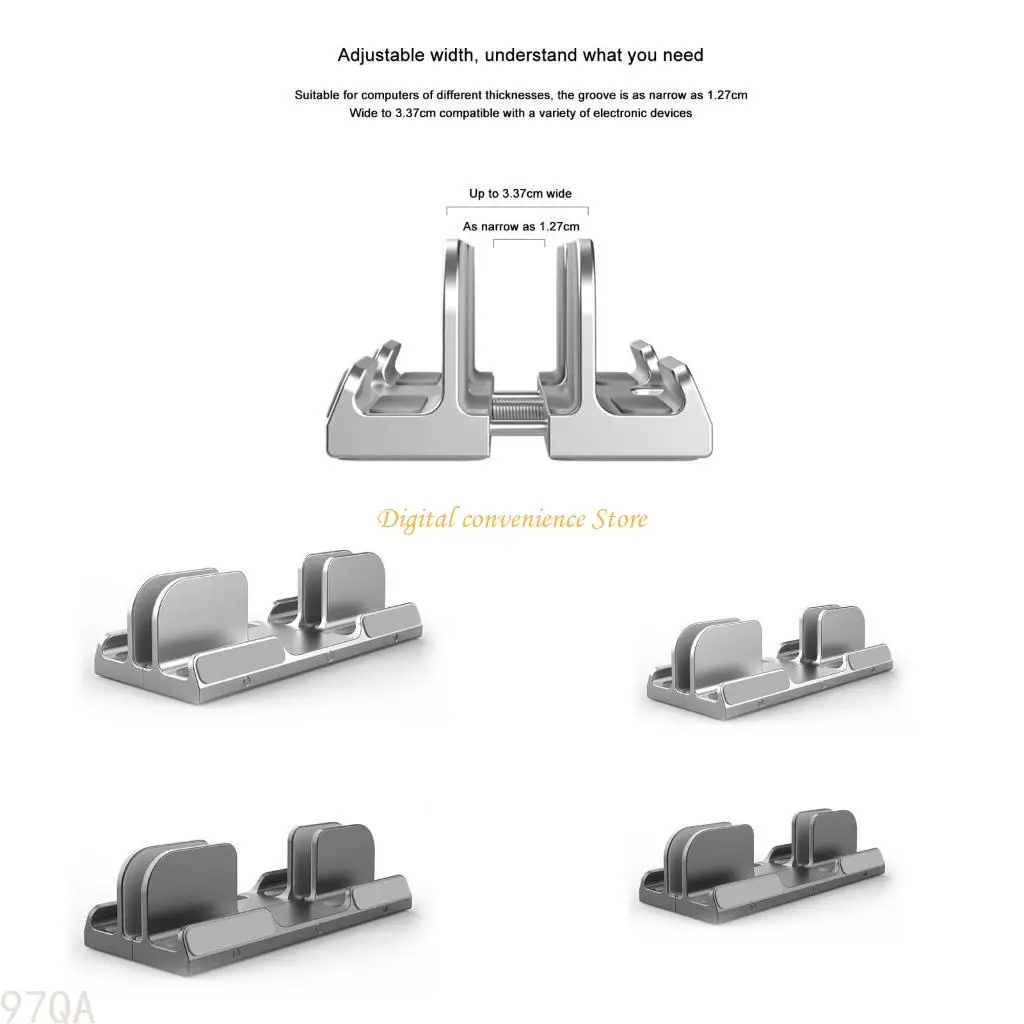 Adjustable width, understand what you need

Suitable for computers of different thicknesses, the groove is as narrow as 1.27cm
Wide to 3.37cm compatible with a variety of electronic devices

Up to 3.37cm wide

As narrow as 1.27cm

Digital convenience Store

97QA